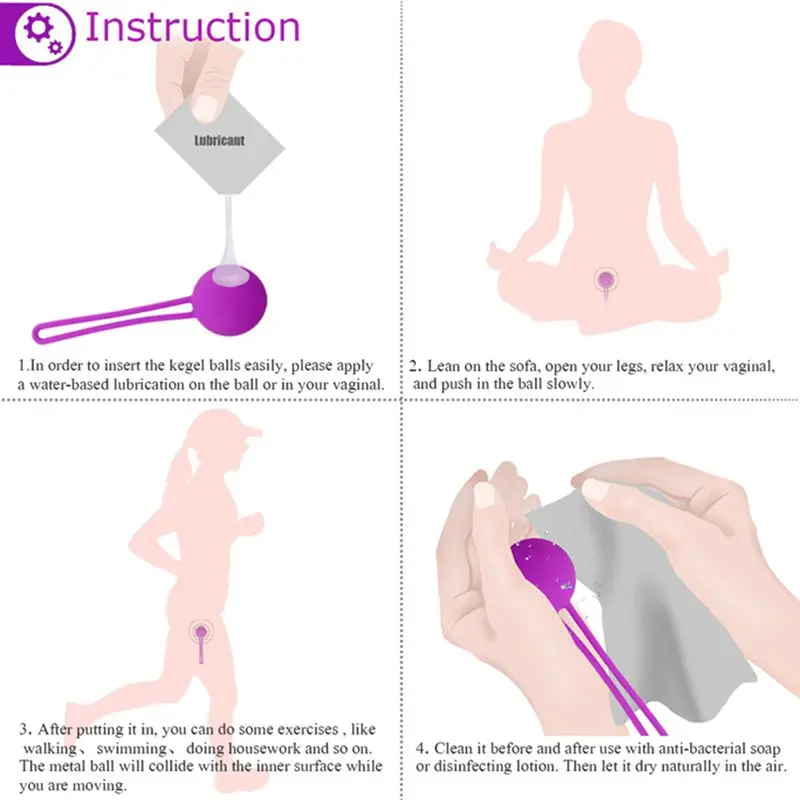 Instruction

Lubricant

1.In order to insert the kegel balls easily, please apply a water-based lubrication on the ball or in your vaginal.

2. Lean on the sofa, open your legs, relax your vaginal, and push in the ball slowly.

3. After putting it in, you can do some exercises , like walking、 swimming、 doing housework and so on. The metal ball will collide with the inner surface while you are moving.

4. Clean it before and after use with anti-bacterial soap or disinfecting lotion. Then let it dry naturally in the air.