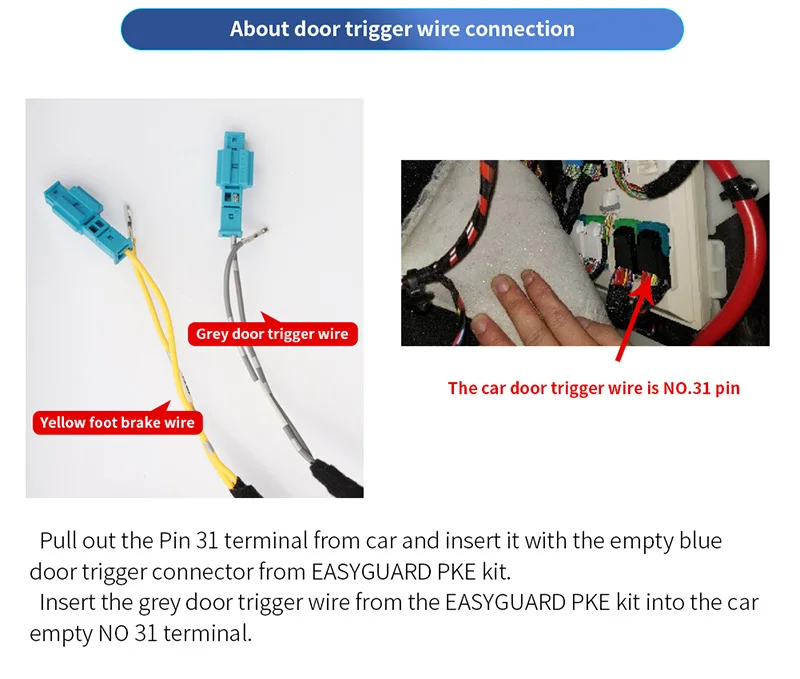 About door trigger wire connection

Grey door trigger wire

Yellow foot brake wire

The car door trigger wire is NO.31 pin

Pull out the Pin 31 terminal from car and insert it with the empty blue door trigger connector from EASYGUARD PKE kit.

Insert the grey door trigger wire from the EASYGUARD PKE kit into the car empty NO 31 terminal.