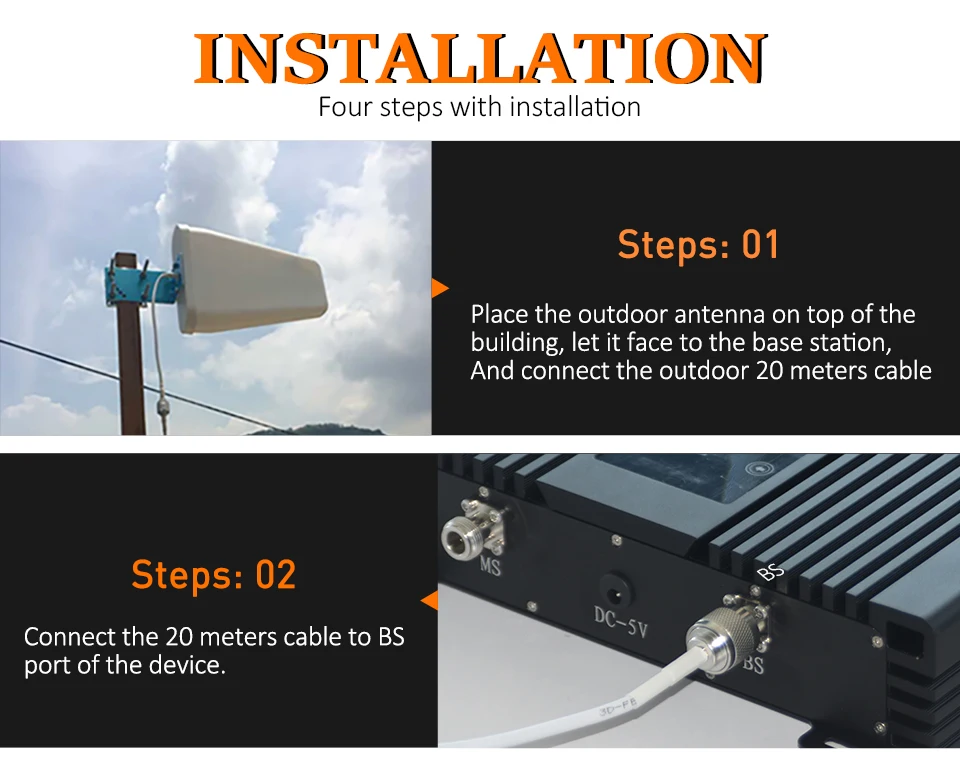 INSTALLATION
Four steps with installation

Steps: 01

Place the outdoor antenna on top of the building, let it face to the base station, And connect the outdoor 20 meters cable

Steps: 02

Connect the 20 meters cable to BS port of the device.

MS
DC-5V
BS
BS
3D-FB