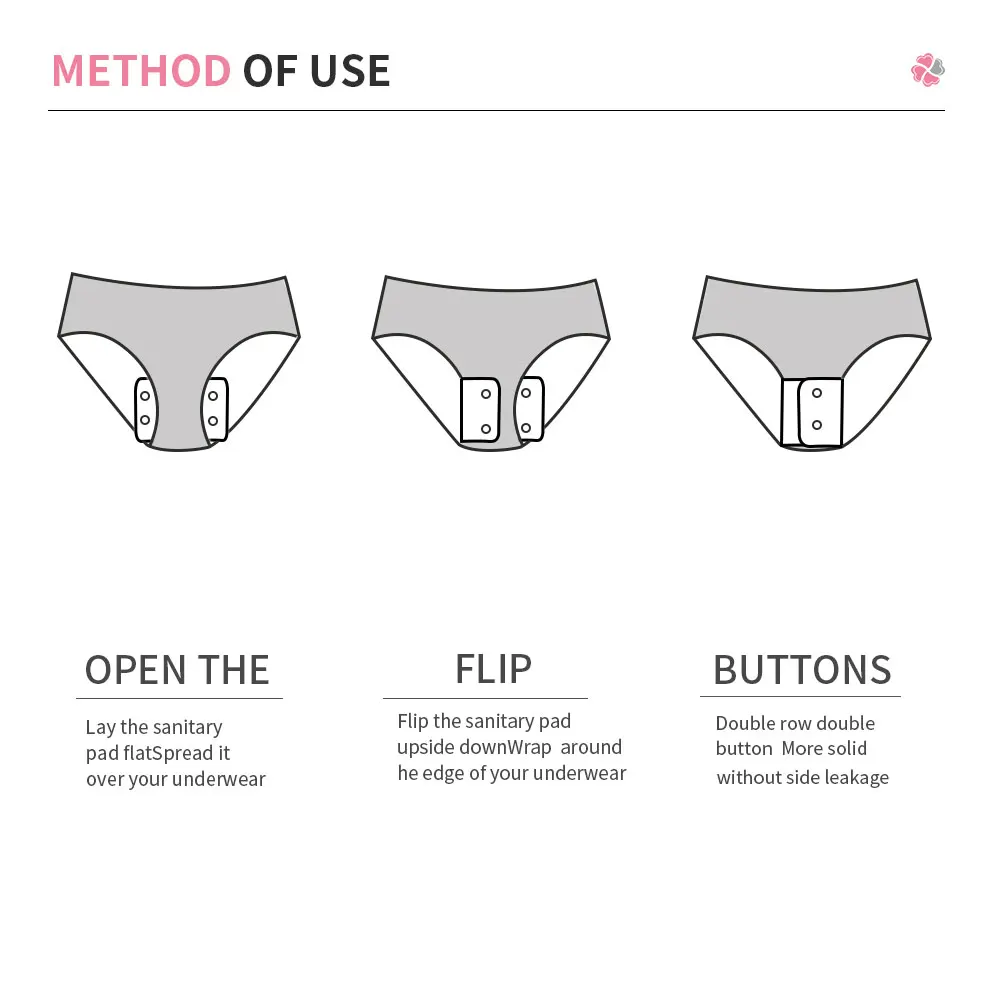 METHOD OF USE

OPEN THE

Lay the sanitary pad flatSpread it over your underwear

FLIP

Flip the sanitary pad upside downWrap around he edge of your underwear

BUTTONS

Double row double button More solid without side leakage