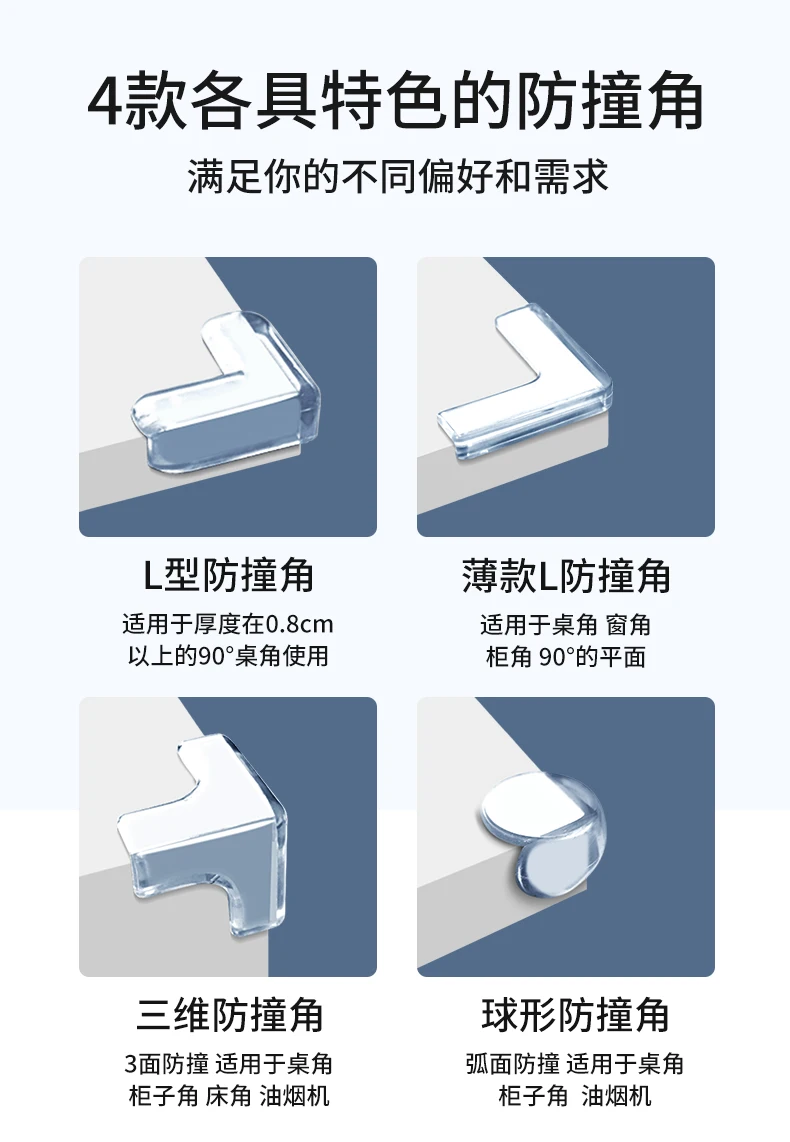 4款各具特色的防撞角

满足你的不同偏好和需求

L型防撞角

适用于厚度在0.8cm以上的90°桌角使用

薄款L防撞角

适用于桌角 窗角 柜角 90°的平面

三维防撞角

3面防撞 适用于桌角 柜子角 床角 油烟机

球形防撞角

弧面防撞 适用于桌角 柜子角 油烟机