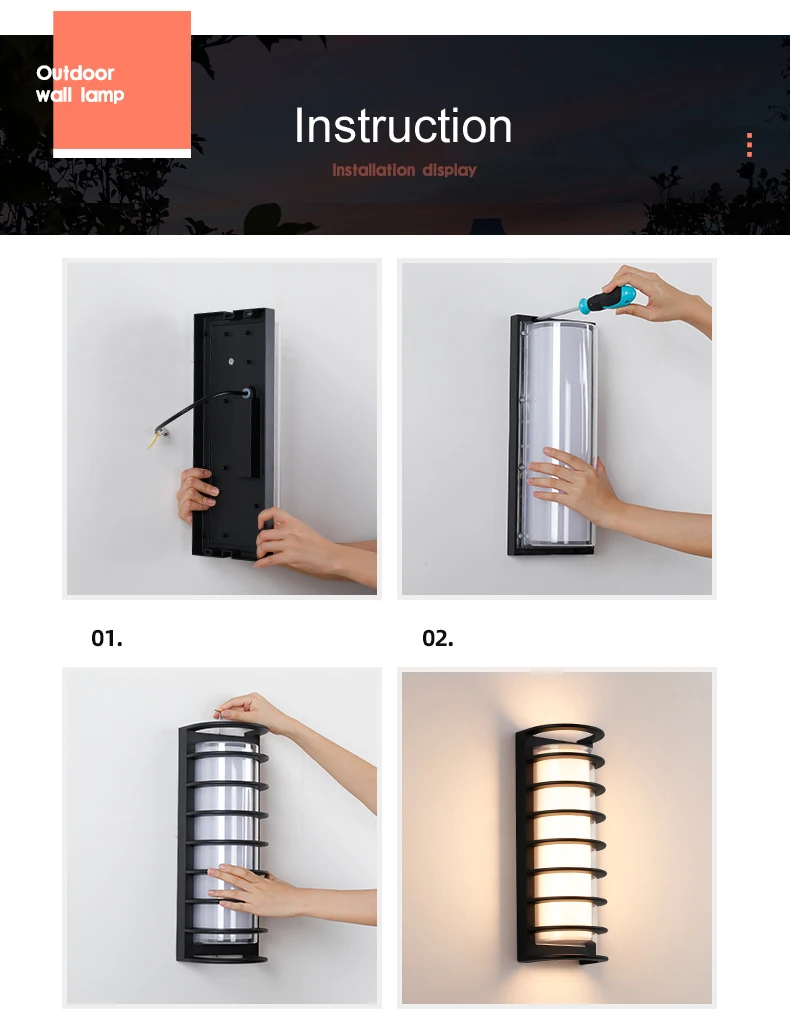 Outdoor wall lamp

Instruction

Installation display

01.

02.