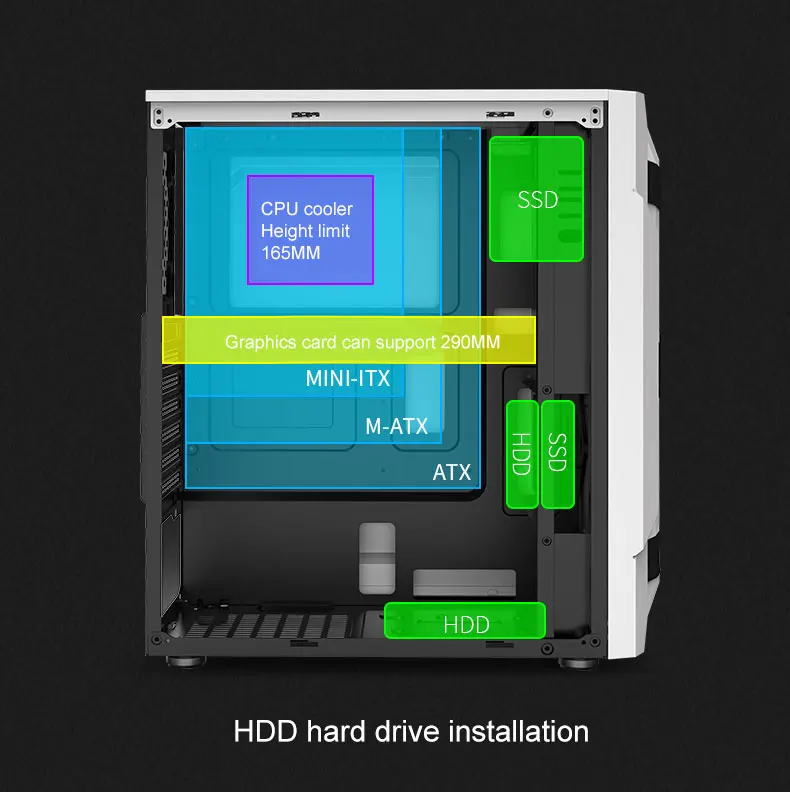 CPU cooler
Height limit
165MM

SSD

Graphics card can support 290MM

MINI-ITX

M-ATX

ATX

HDD

SSD

HDD

HDD hard drive installation