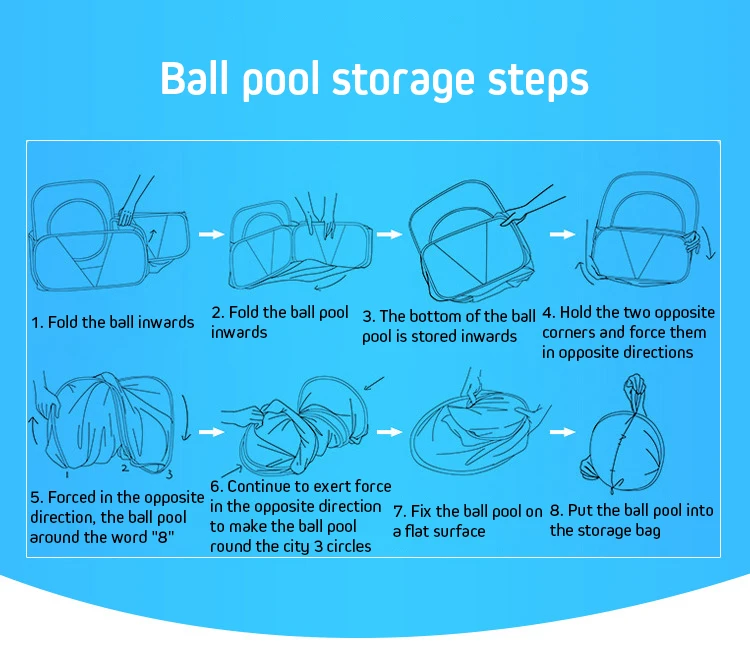 Ball pool storage steps

1. Fold the ball inwards

2. Fold the ball pool inwards

3. The bottom of the ball pool is stored inwards

4. Hold the two opposite corners and force them in opposite directions

1 2 3

5. Forced in the opposite direction, the ball pool around the word "8"

6. Continue to exert force in the opposite direction to make the ball pool round the city 3 circles

7. Fix the ball pool on a flat surface

8. Put the ball pool into the storage bag