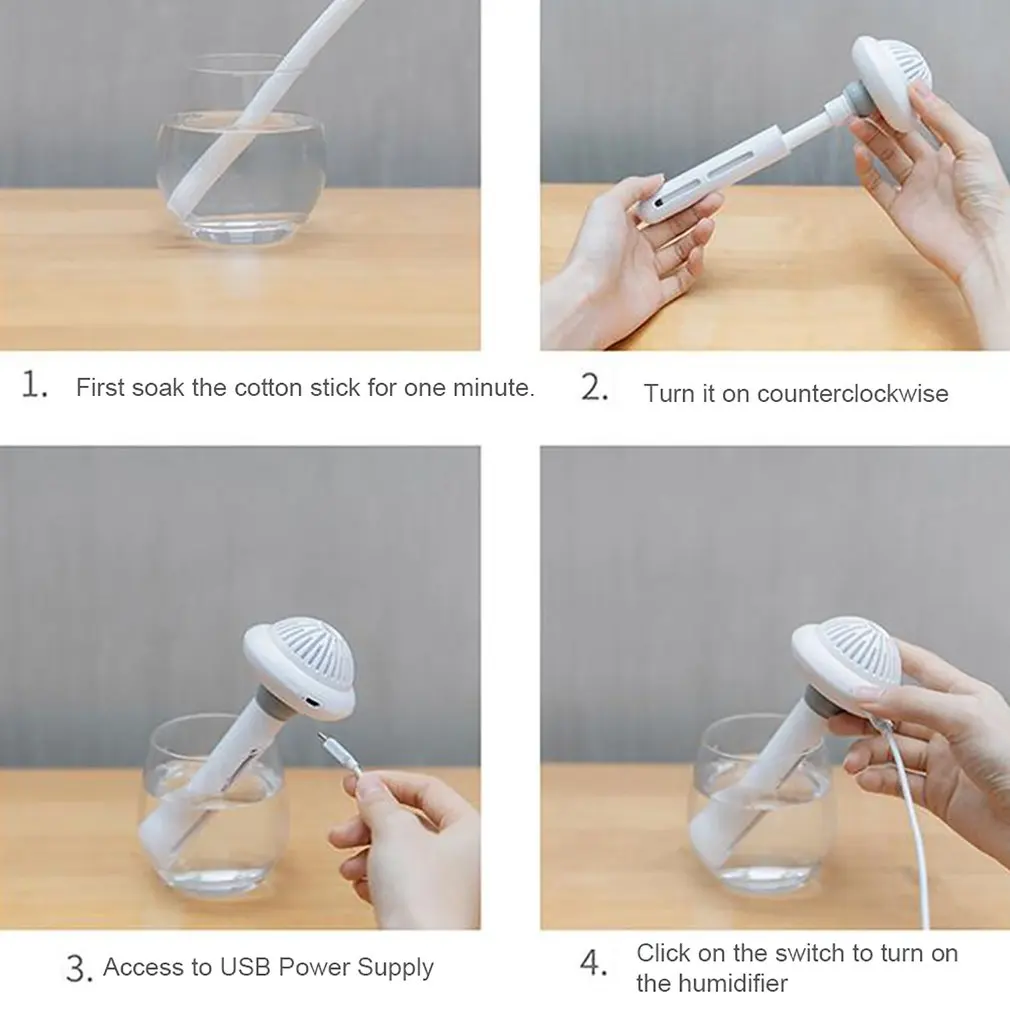 1. First soak the cotton stick for one minute.

2. Turn it on counterclockwise

3. Access to USB Power Supply

4. Click on the switch to turn on the humidifier