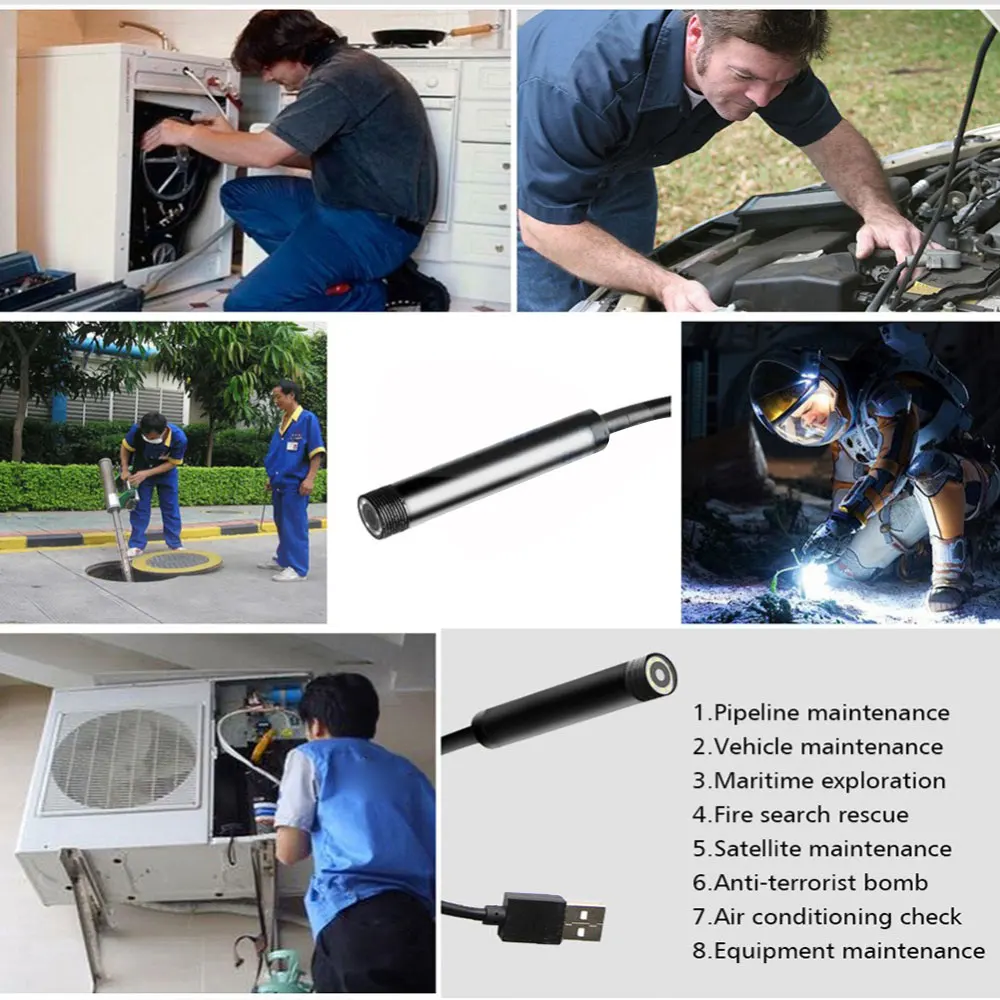 1.Pipeline maintenance
2.Vehicle maintenance
3.Maritime exploration
4.Fire search rescue
5.Satellite maintenance
6.Anti-terrorist bomb
7.Air conditioning check
8.Equipment maintenance