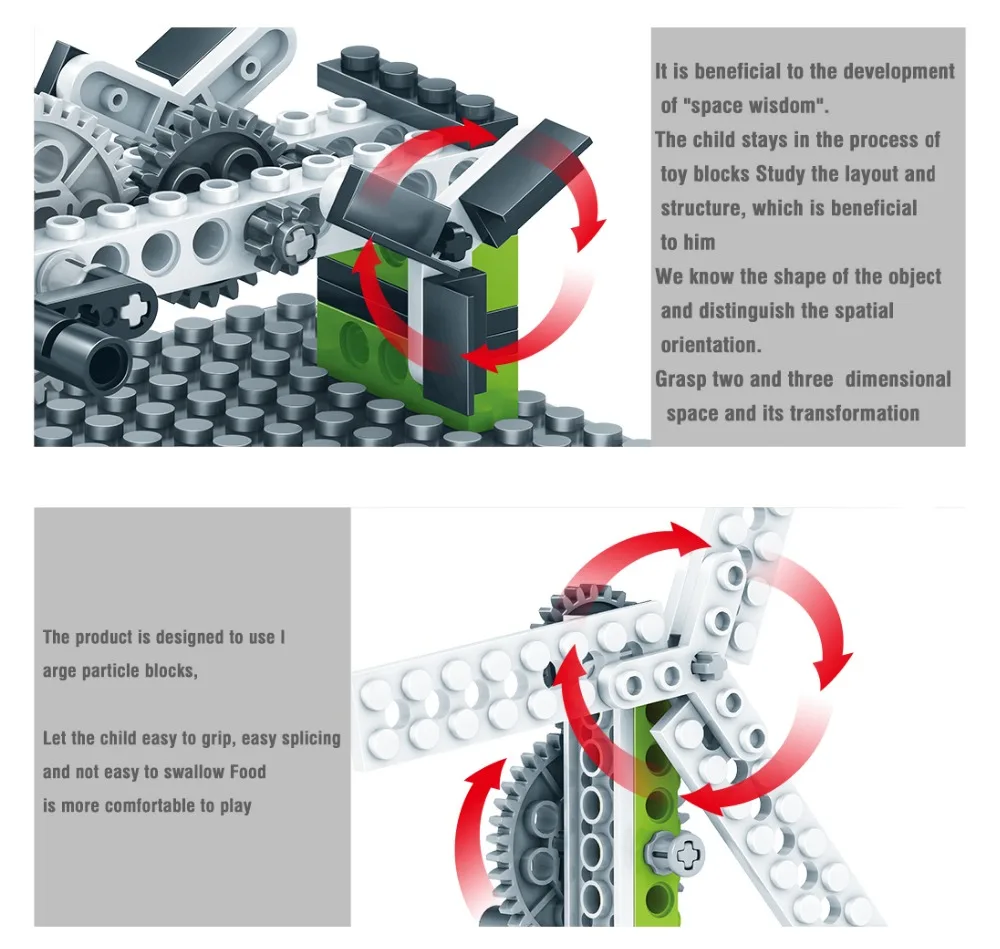 It is beneficial to the development of "space wisdom".
The child stays in the process of toy blocks Study the layout and structure, which is beneficial to him
We know the shape of the object and distinguish the spatial orientation.
Grasp two and three dimensional space and its transformation

The product is designed to use l arge particle blocks,

Let the child easy to grip, easy splicing and not easy to swallow Food is more comfortable to play