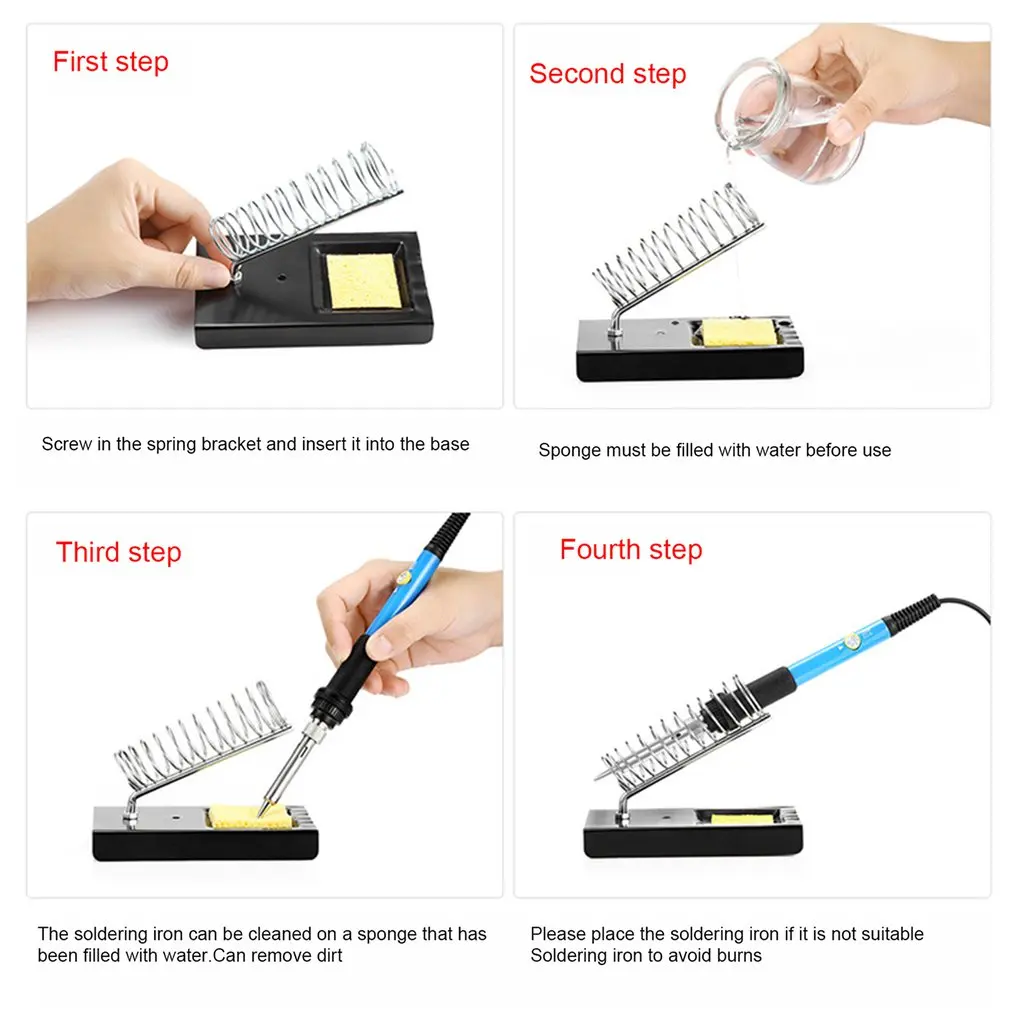 First step

Screw in the spring bracket and insert it into the base

Second step

Sponge must be filled with water before use

Third step

The soldering iron can be cleaned on a sponge that has been filled with water.Can remove dirt

Fourth step

Please place the soldering iron if it is not suitable Soldering iron to avoid burns