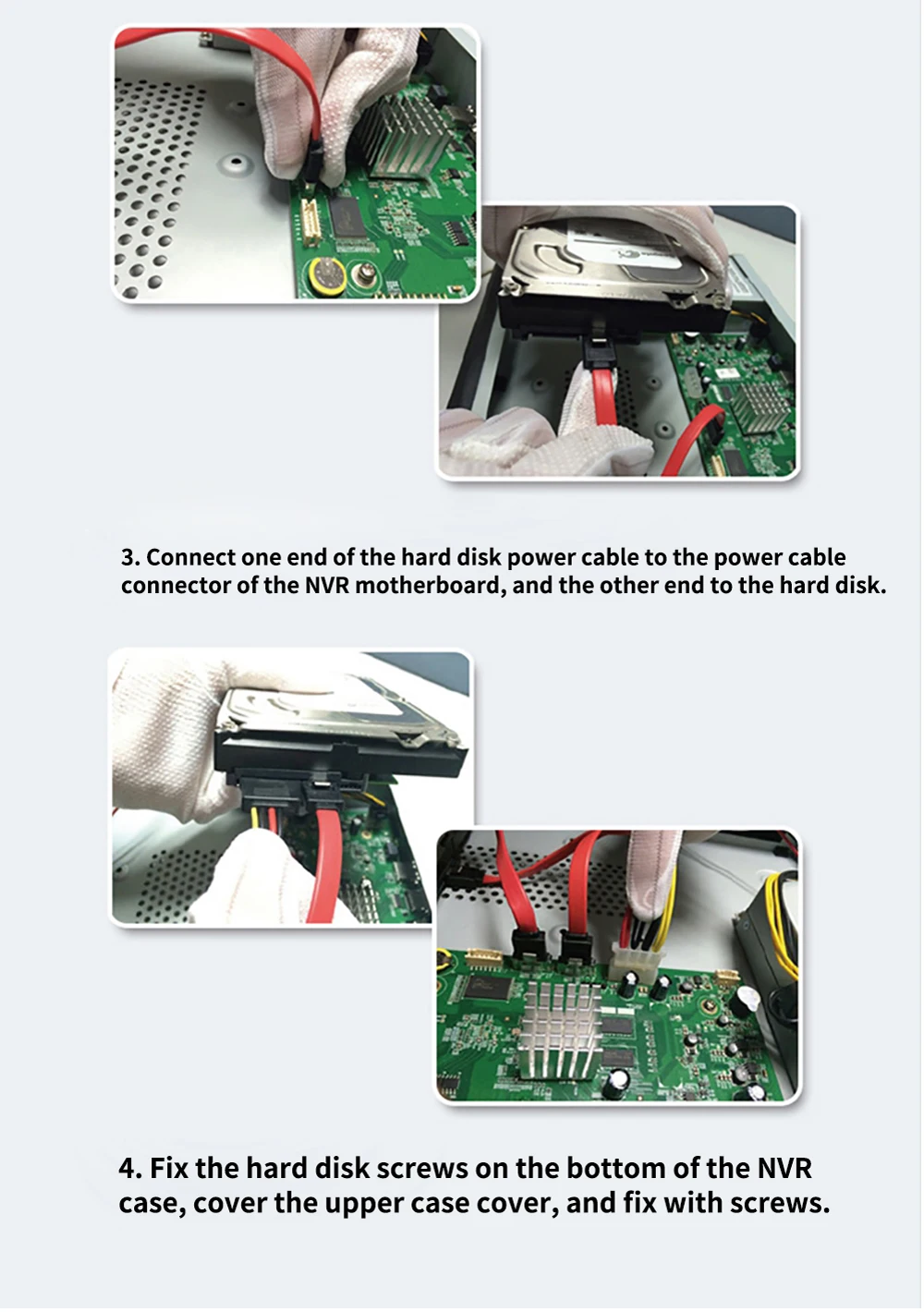 3. Connect one end of the hard disk power cable to the power cable connector of the NVR motherboard, and the other end to the hard disk.

4. Fix the hard disk screws on the bottom of the NVR case, cover the upper case cover, and fix with screws.