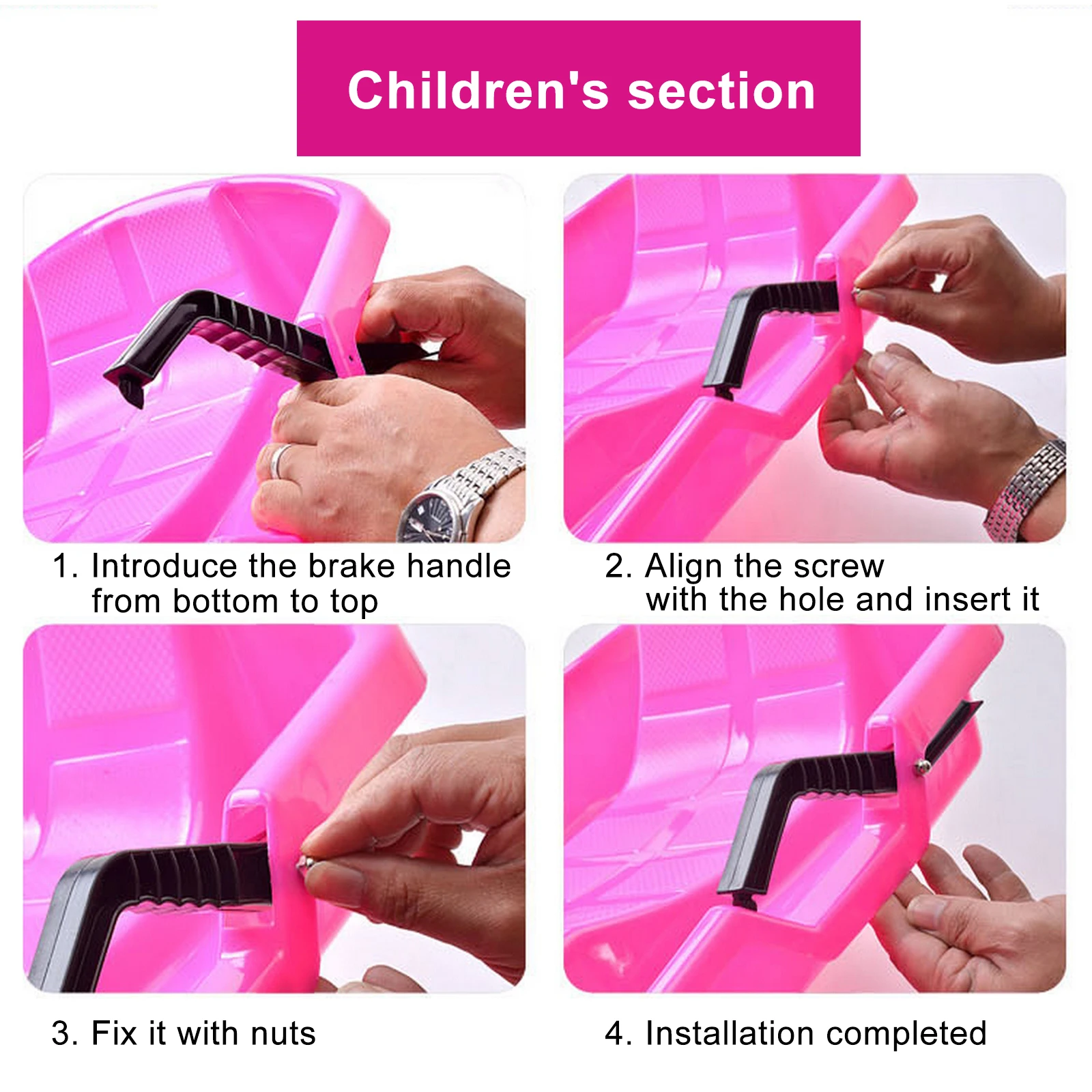 Children's section

1. Introduce the brake handle from bottom to top

2. Align the screw with the hole and insert it

3. Fix it with nuts

4. Installation completed