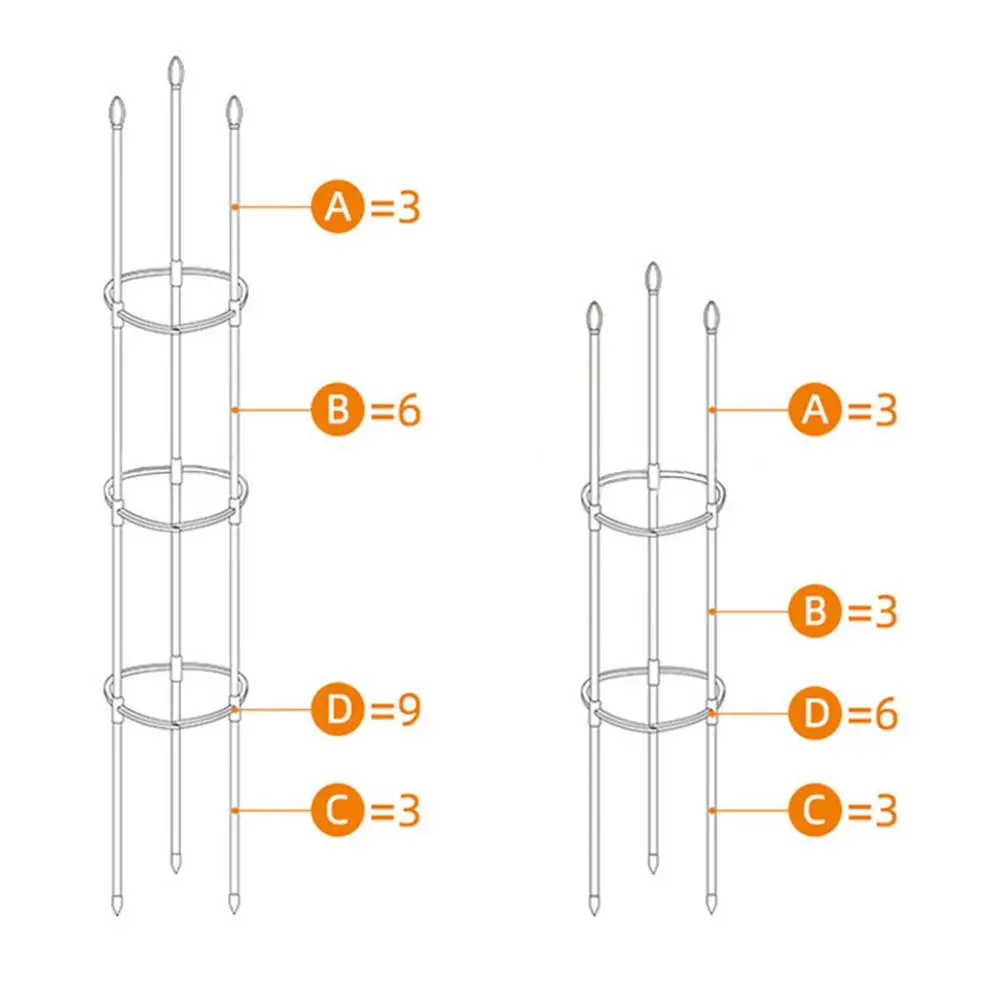 A =3
B =6
D =9
C =3

A =3
B =3
D =6
C =3