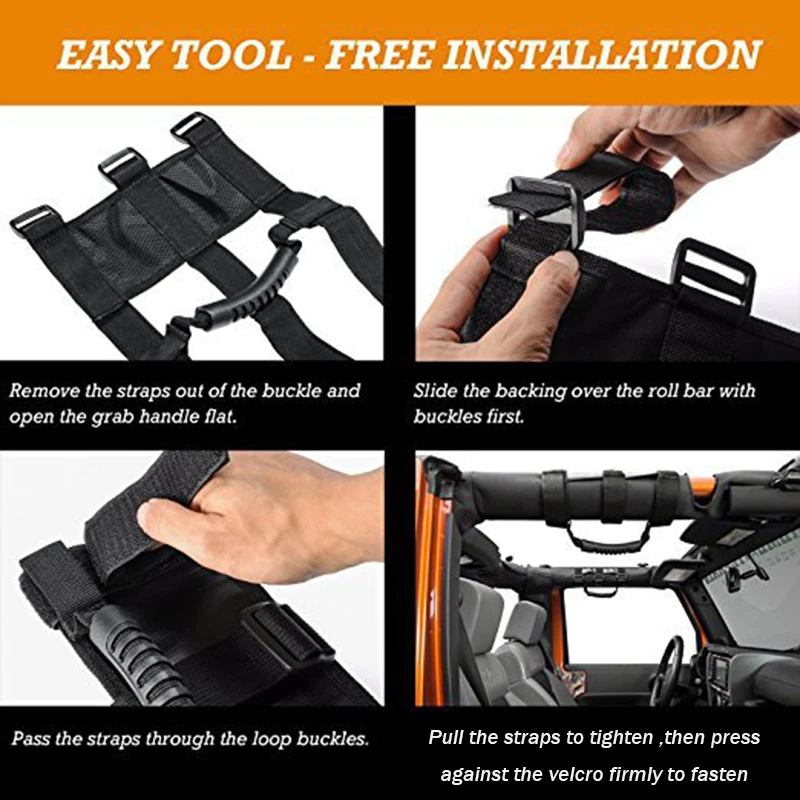 EASY TOOL - FREE INSTALLATION

Remove the straps out of the buckle and open the grab handle flat.

Slide the backing over the roll bar with buckles first.

Pass the straps through the loop buckles.

Pull the straps to tighten ,then press against the velcro firmly to fasten