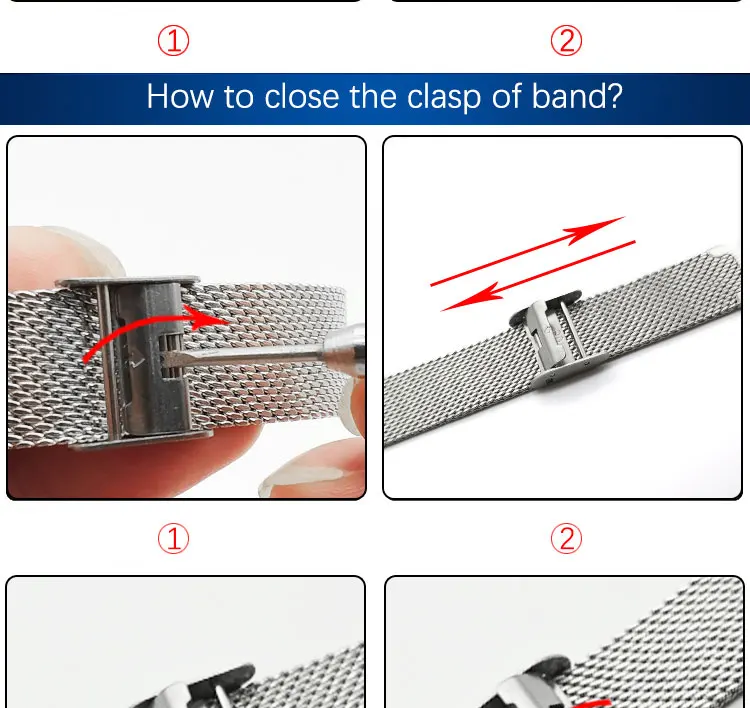 ①

②

How to close the clasp of band?

①

②