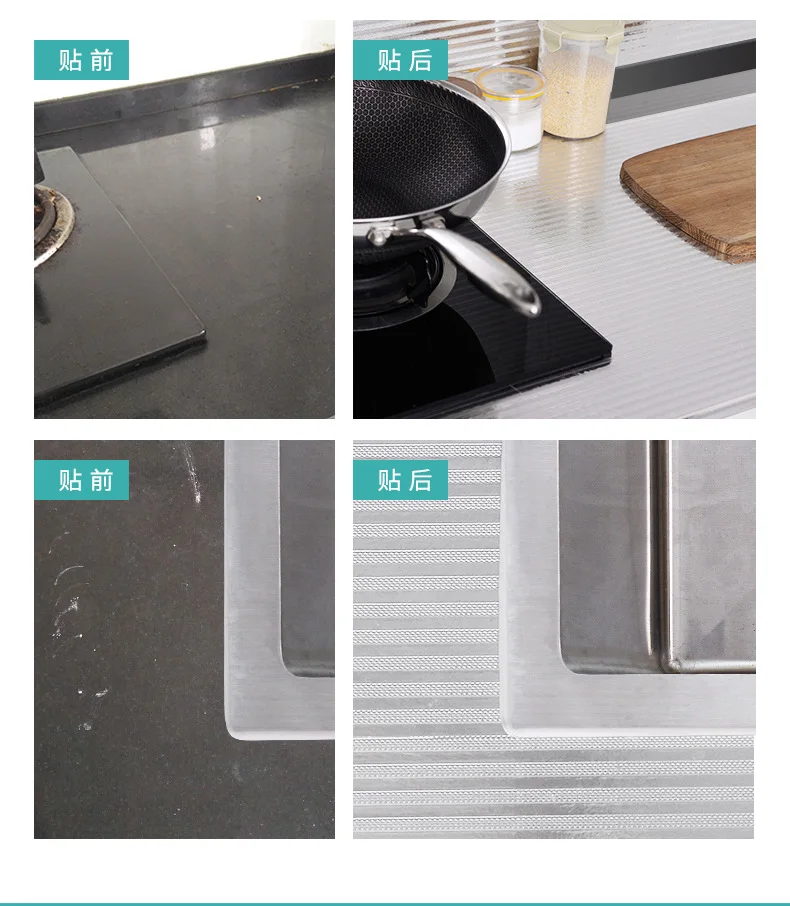 贴前

贴后

贴前

贴后