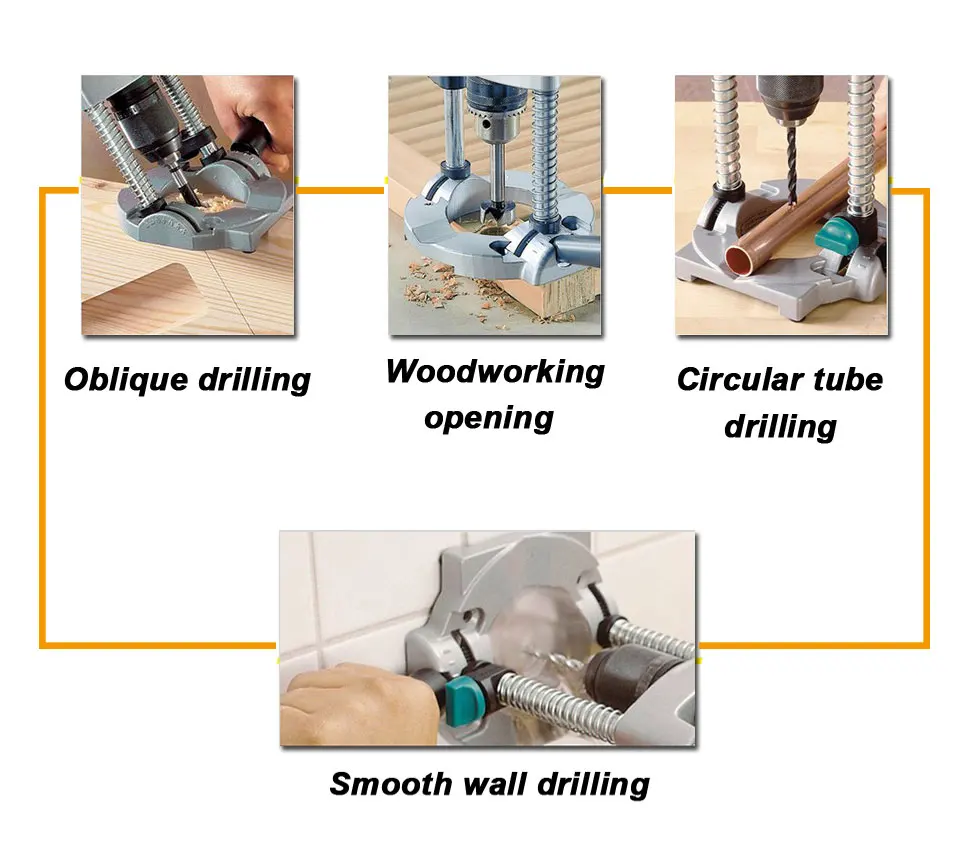 Oblique drilling

Woodworking opening

Circular tube drilling

Smooth wall drilling