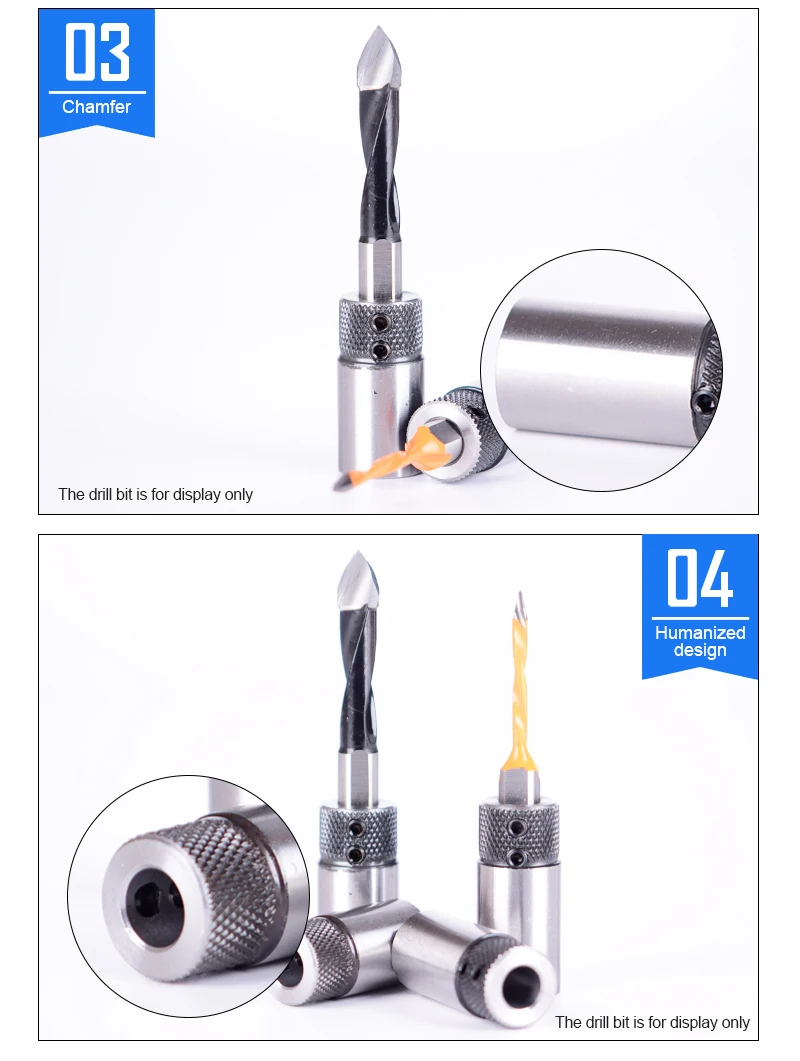 03
Chamfer

The drill bit is for display only

04
Humanized design

The drill bit is for display only