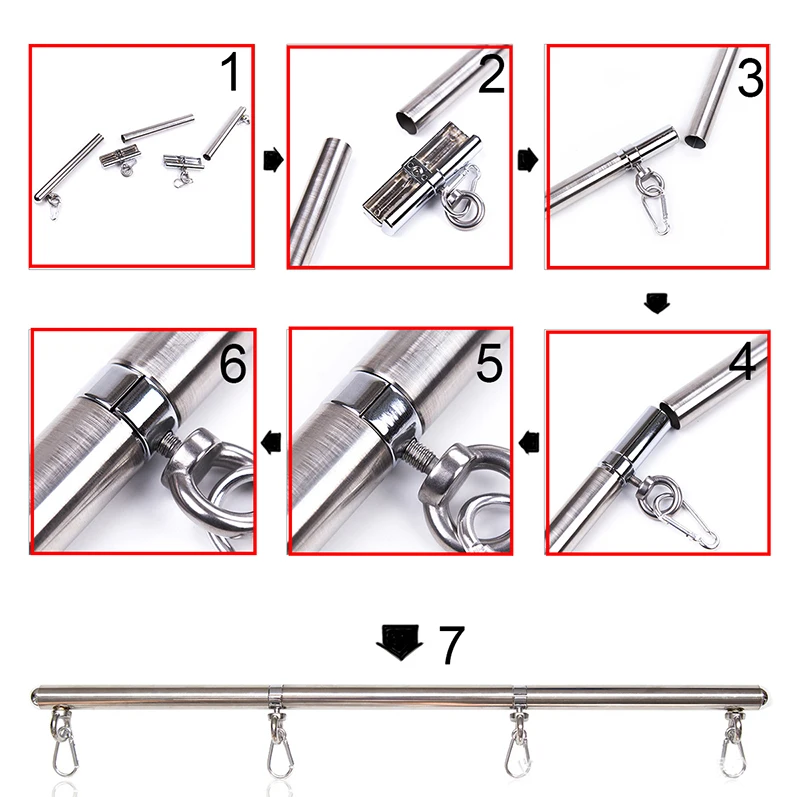 1

2

3

4

5

6

7