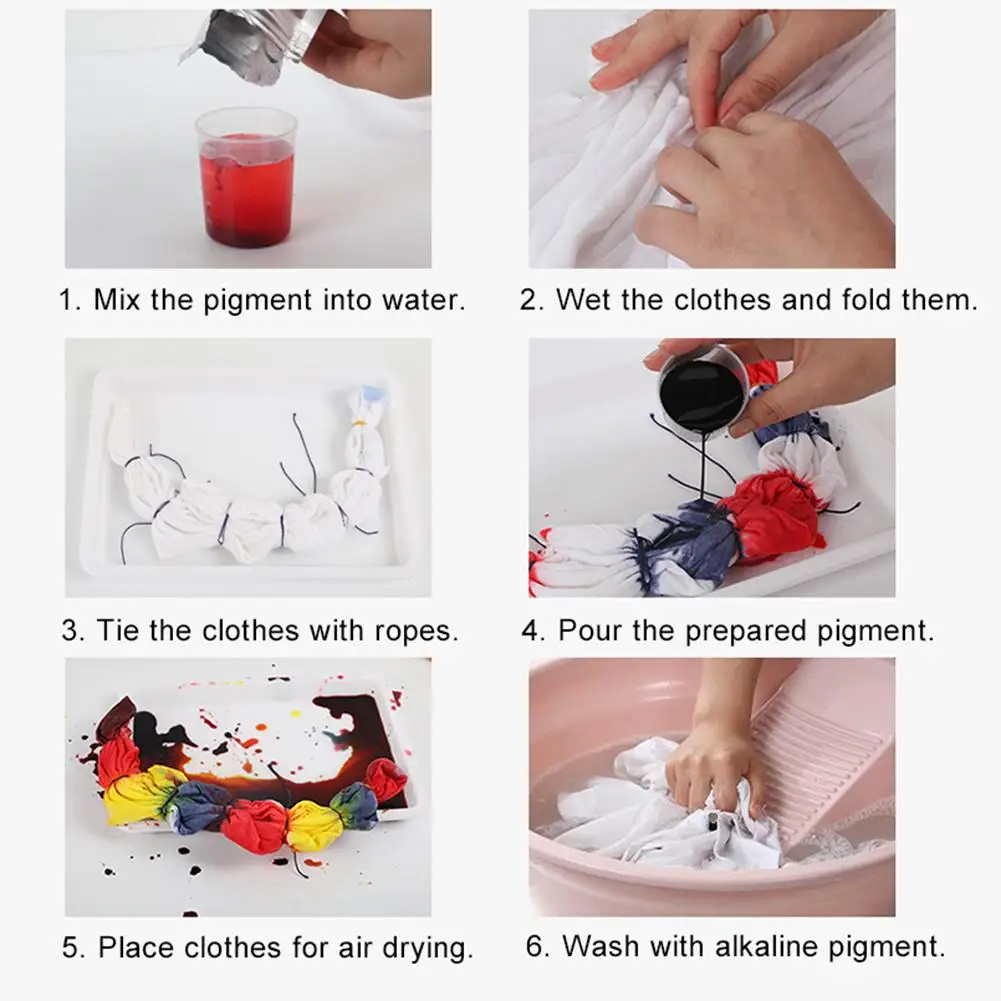 1. Mix the pigment into water.

2. Wet the clothes and fold them.

3. Tie the clothes with ropes.

4. Pour the prepared pigment.

5. Place clothes for air drying.

6. Wash with alkaline pigment.