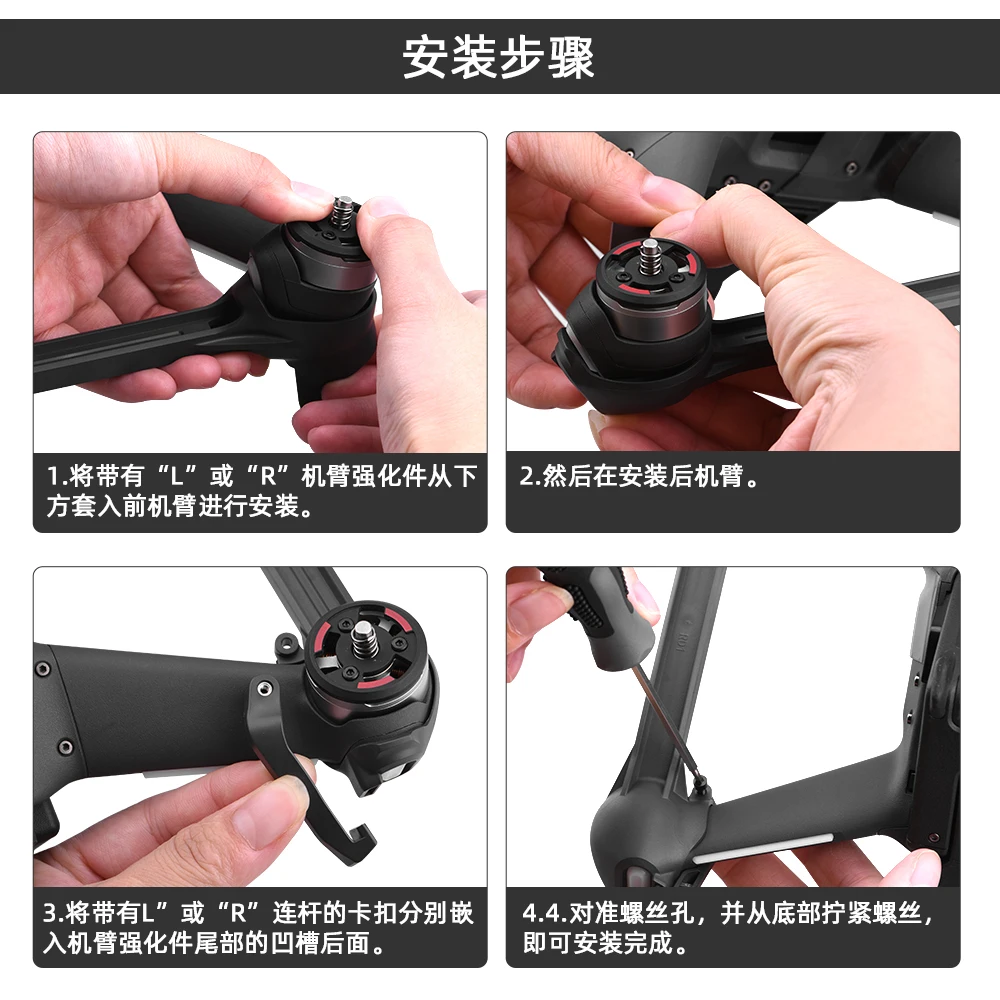 安装步骤

1.将带有“L”或“R”机臂强化件从下方套入前机臂进行安装。

2.然后在安装后机臂。

3.将带有L”或“R”连杆的卡扣分别嵌入机臂强化件尾部的凹槽后面。

4.4.对准螺丝孔，并从底部拧紧螺丝，即可安装完成。