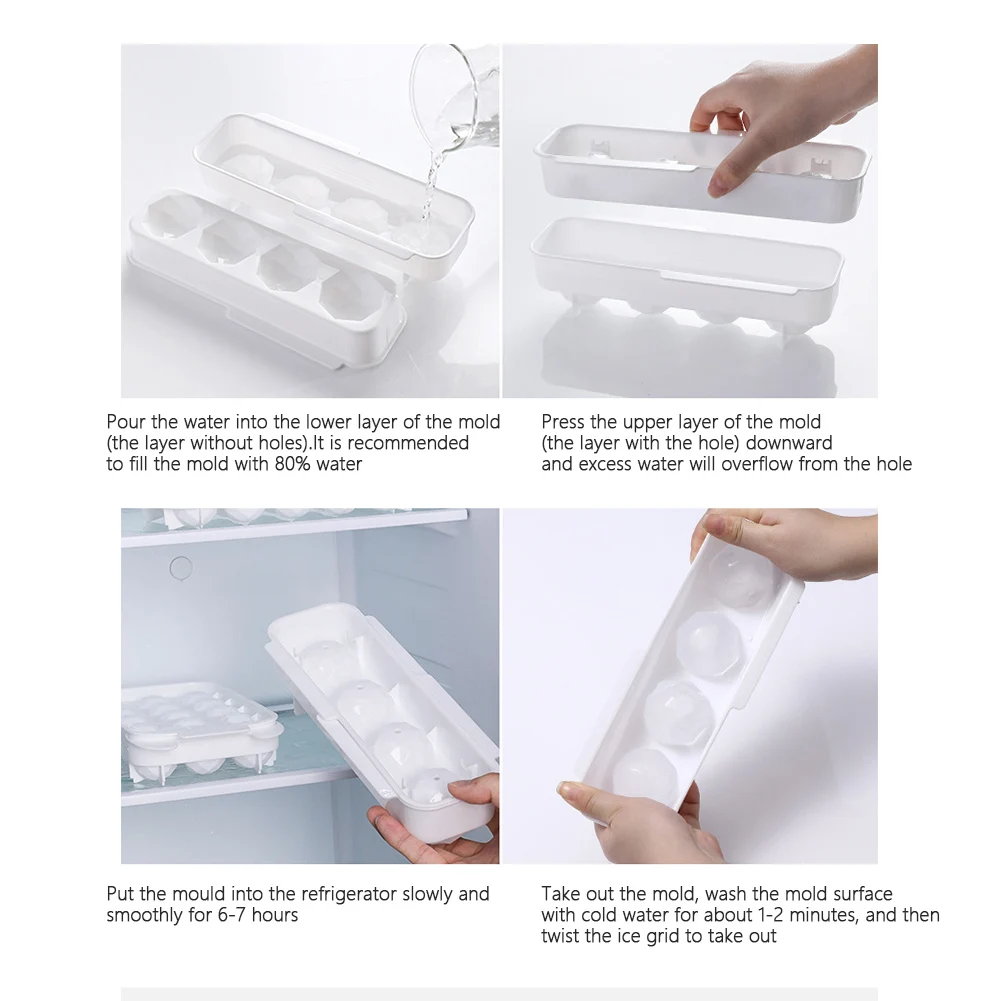 Pour the water into the lower layer of the mold (the layer without holes).It is recommended to fill the mold with 80% water

Press the upper layer of the mold (the layer with the hole) downward and excess water will overflow from the hole

Put the mould into the refrigerator slowly and smoothly for 6-7 hours

Take out the mold, wash the mold surface with cold water for about 1-2 minutes, and then twist the ice grid to take out