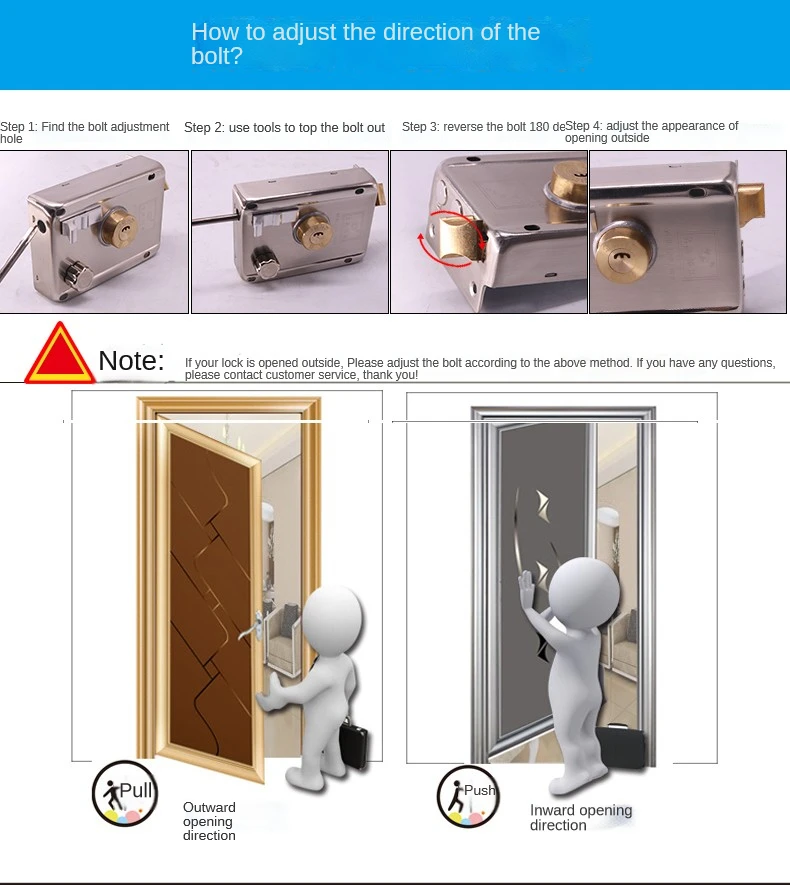 How to adjust the direction of the bolt?

Step 1: Find the bolt adjustment hole

Step 2: use tools to top the bolt out

Step 3: reverse the bolt 180 de

Step 4: adjust the appearance of opening outside

Note: If your lock is opened outside, Please adjust the bolt according to the above method. If you have any questions, please contact customer service, thank you!

Pull

Outward opening direction

Push

Inward opening direction