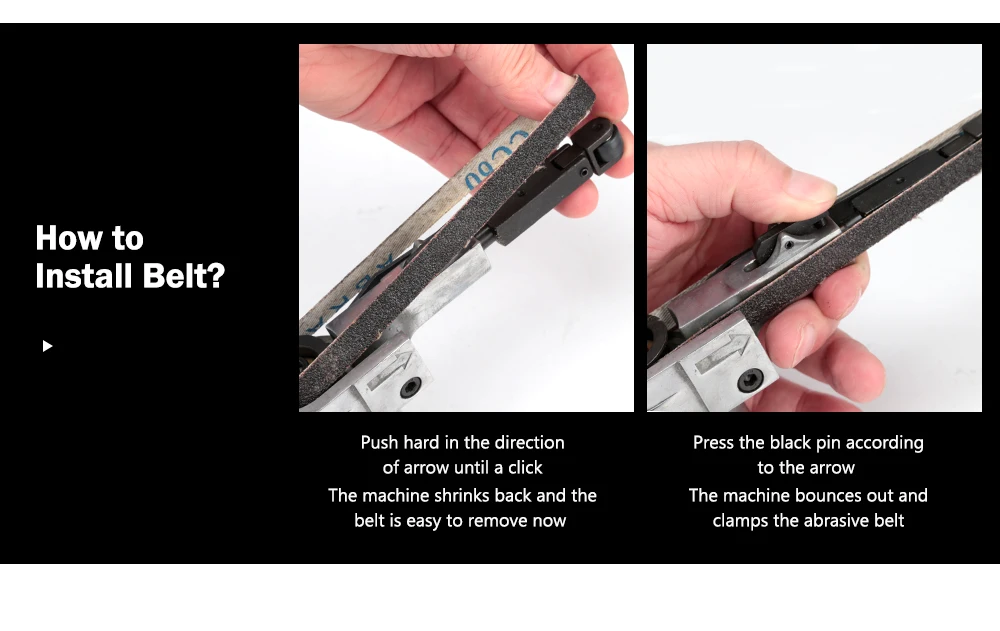 How to Install Belt?

Push hard in the direction of arrow until a click
The machine shrinks back and the belt is easy to remove now

Press the black pin according to the arrow
The machine bounces out and clamps the abrasive belt