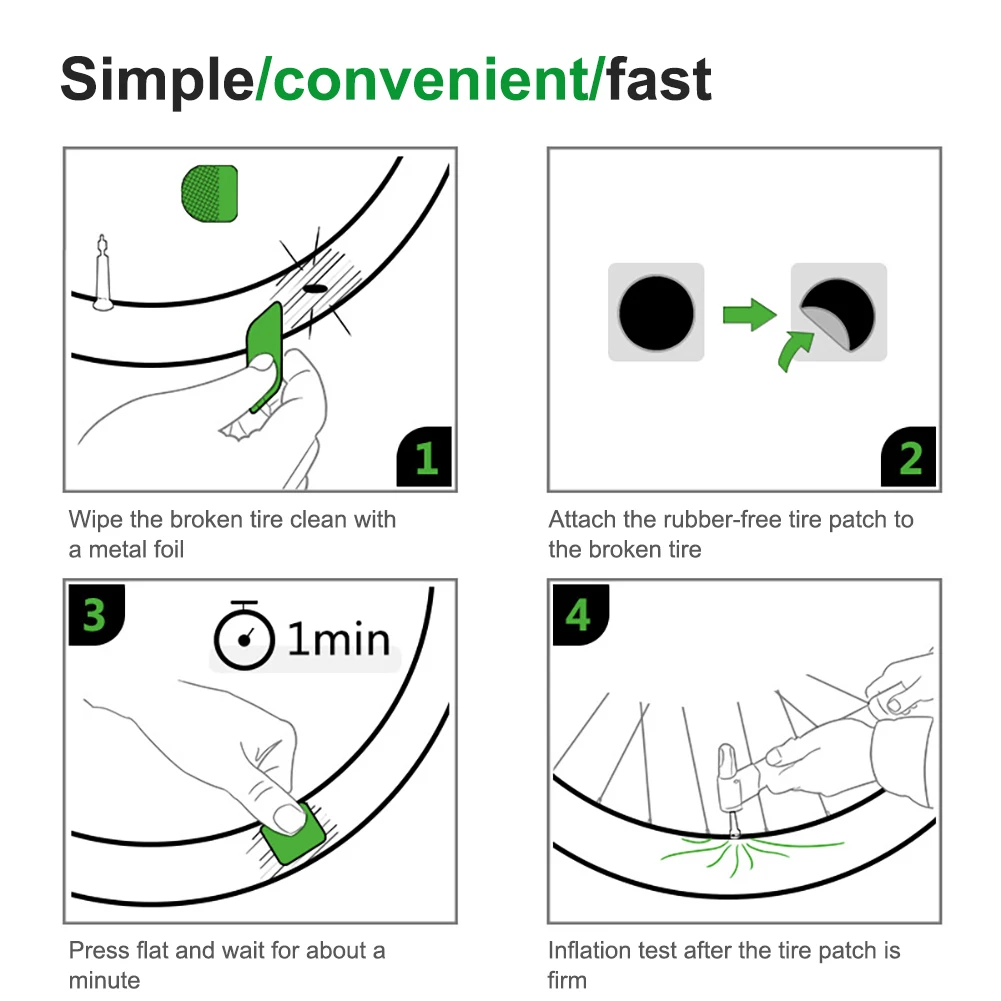 Simple/convenient/fast

1

Wipe the broken tire clean with a metal foil

2

Attach the rubber-free tire patch to the broken tire

3

1min

Press flat and wait for about a minute

4

Inflation test after the tire patch is firm