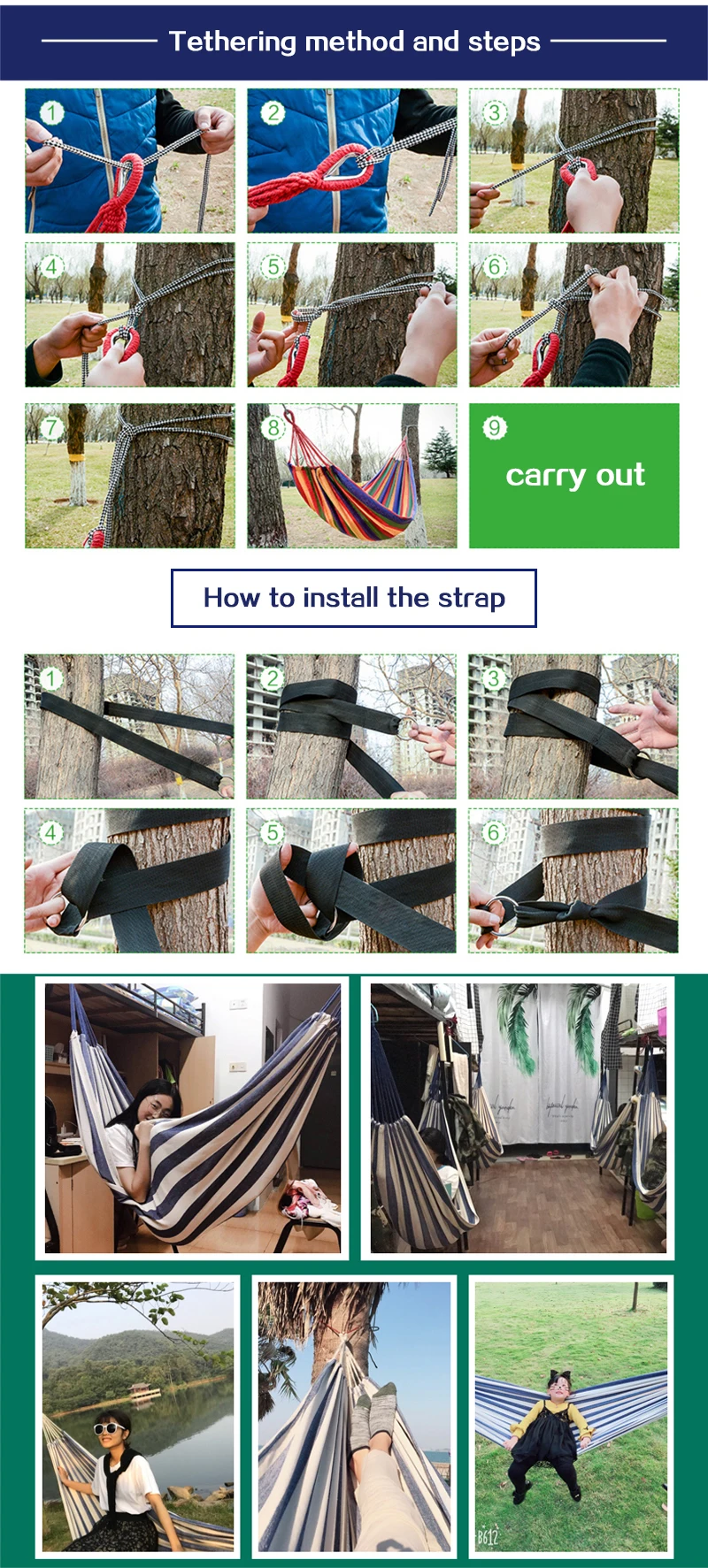 Tethering method and steps

1

2

3

4

5

6

7

8

9

carry out

How to install the strap

1

2

3

4

5

6

B612