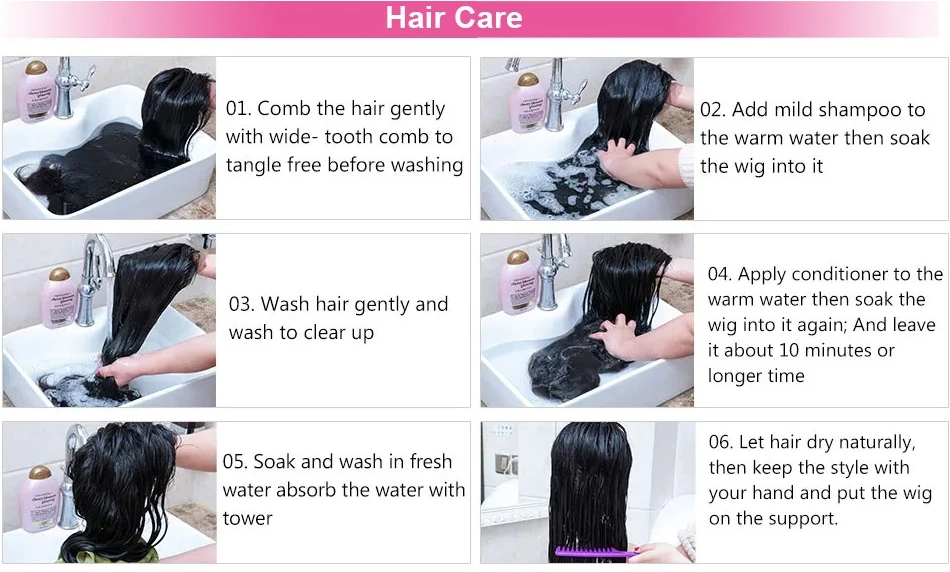 Hair Care

01. Comb the hair gently with wide- tooth comb to tangle free before washing

02. Add mild shampoo to the warm water then soak the wig into it

03. Wash hair gently and wash to clear up

04. Apply conditioner to the warm water then soak the wig into it again; And leave it about 10 minutes or longer time

05. Soak and wash in fresh water absorb the water with tower

06. Let hair dry naturally, then keep the style with your hand and put the wig on the support.