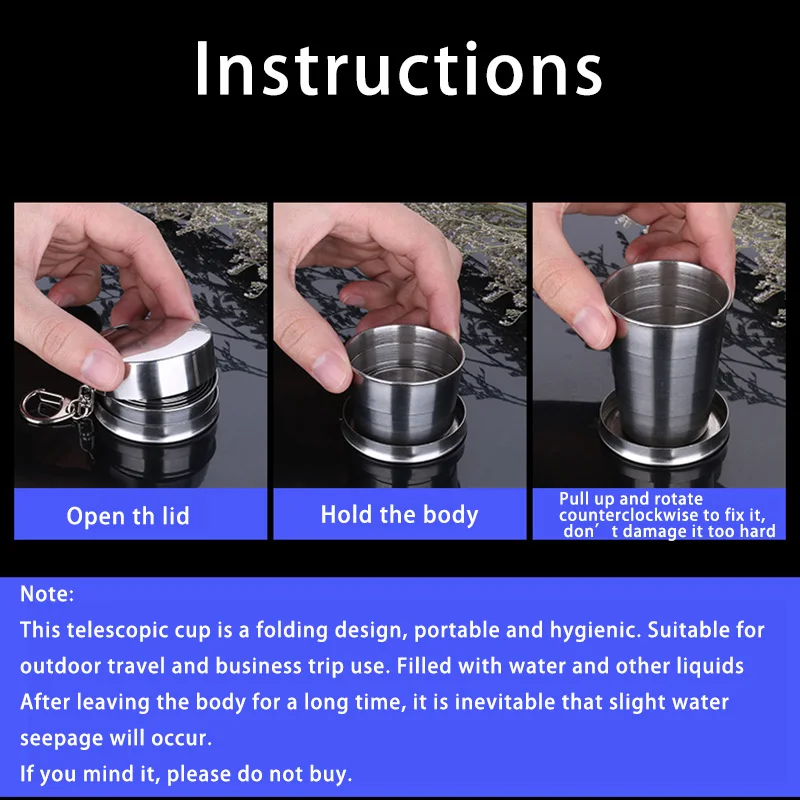 Instructions

Open th lid

Hold the body

Pull up and rotate counterclockwise to fix it, don’t damage it too hard

Note:
This telescopic cup is a folding design, portable and hygienic. Suitable for outdoor travel and business trip use. Filled with water and other liquids After leaving the body for a long time, it is inevitable that slight water seepage will occur.
If you mind it, please do not buy.