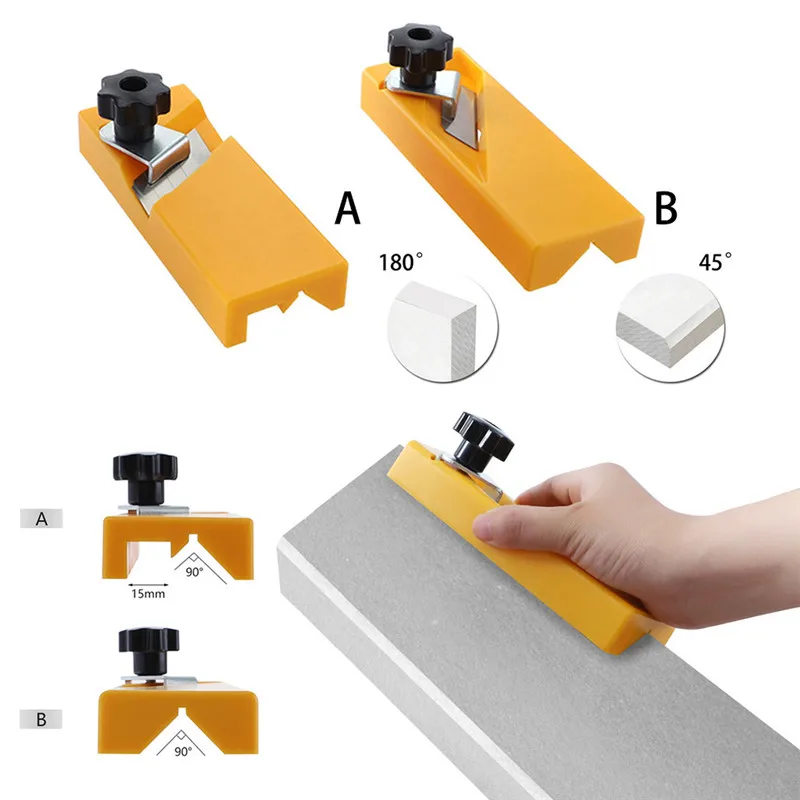 A

B

180°

45°

A

90°

15mm

B

90°