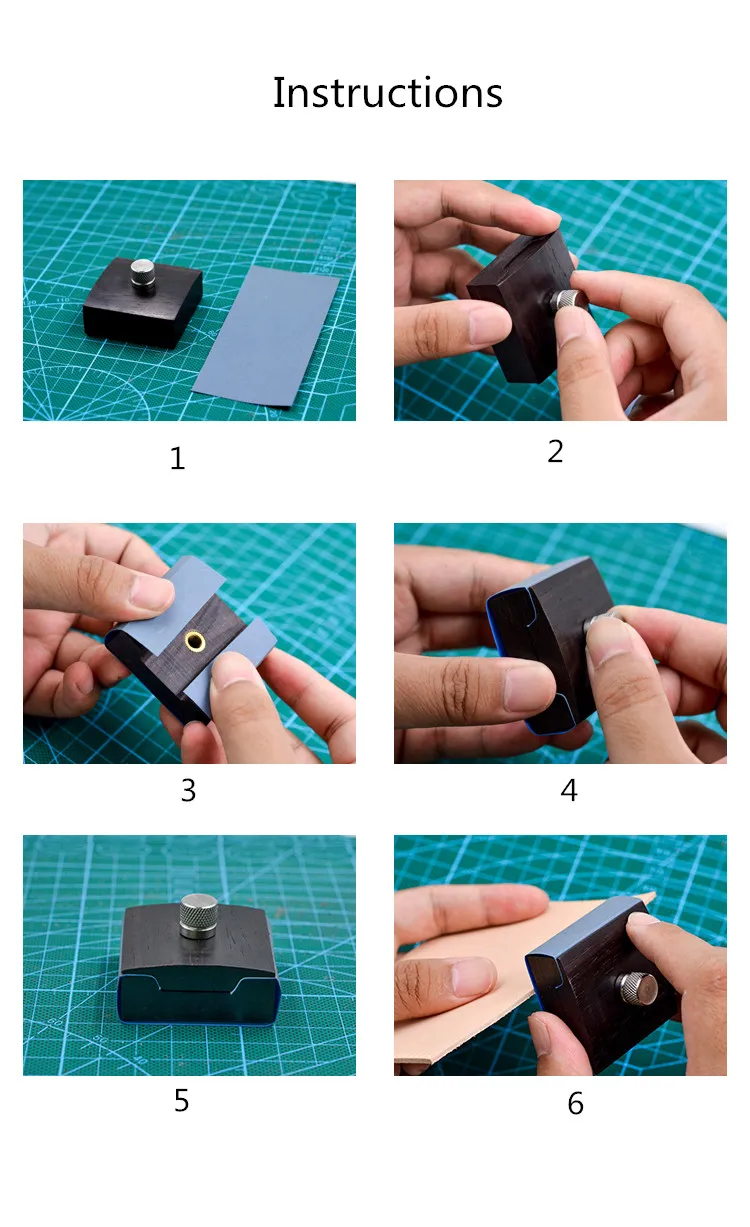 Instructions

1

2

3

4

5

6