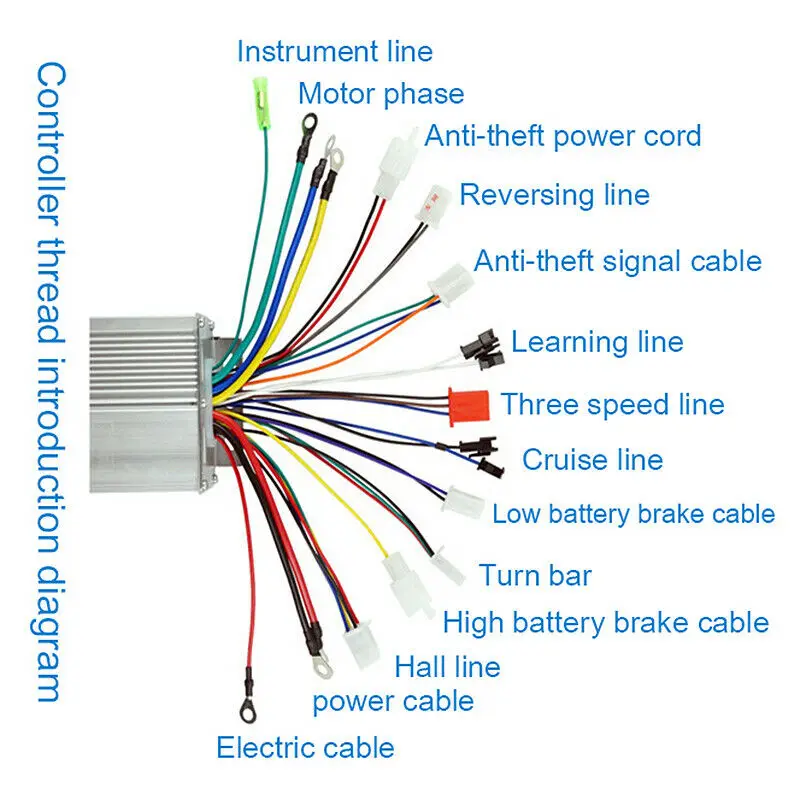 Controller thread introduction diagram

Instrument line
Motor phase
Anti-theft power cord
Reversing line
Anti-theft signal cable
Learning line
Three speed line
Cruise line
Low battery brake cable
Turn bar
High battery brake cable
Hall line
power cable
Electric cable