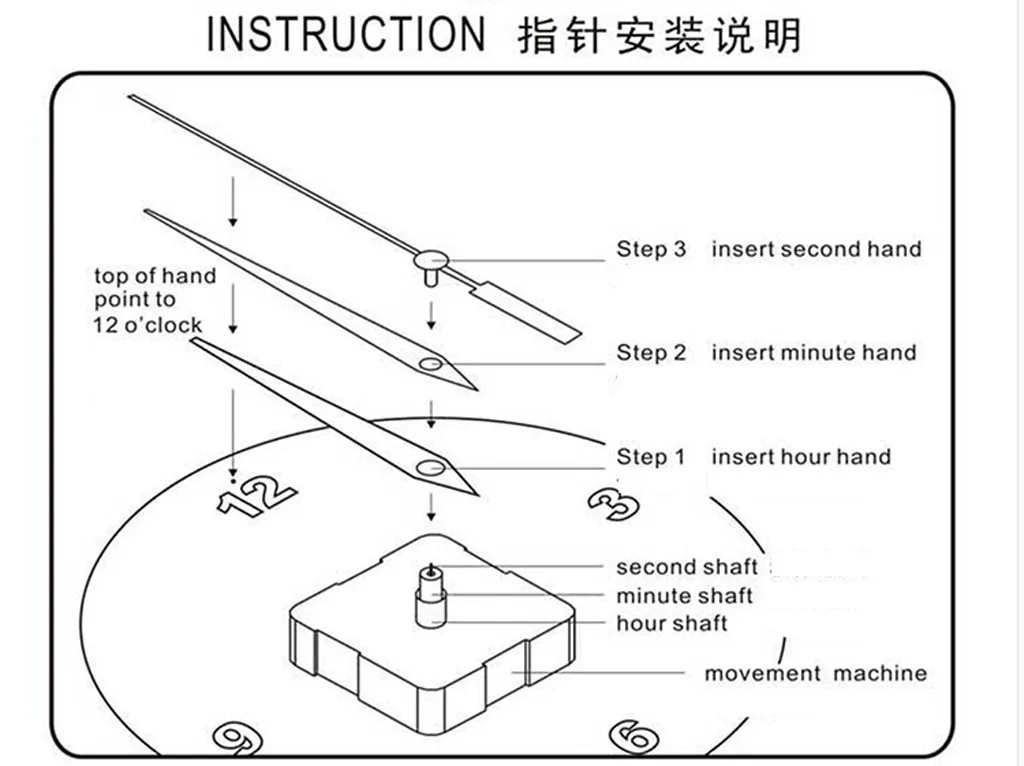 INSTRUCTION 指针安装说明

top of hand point to 12 o'clock

Step 3 insert second hand

Step 2 insert minute hand

Step 1 insert hour hand

12

3

second shaft

minute shaft

hour shaft

movement machine

9

6