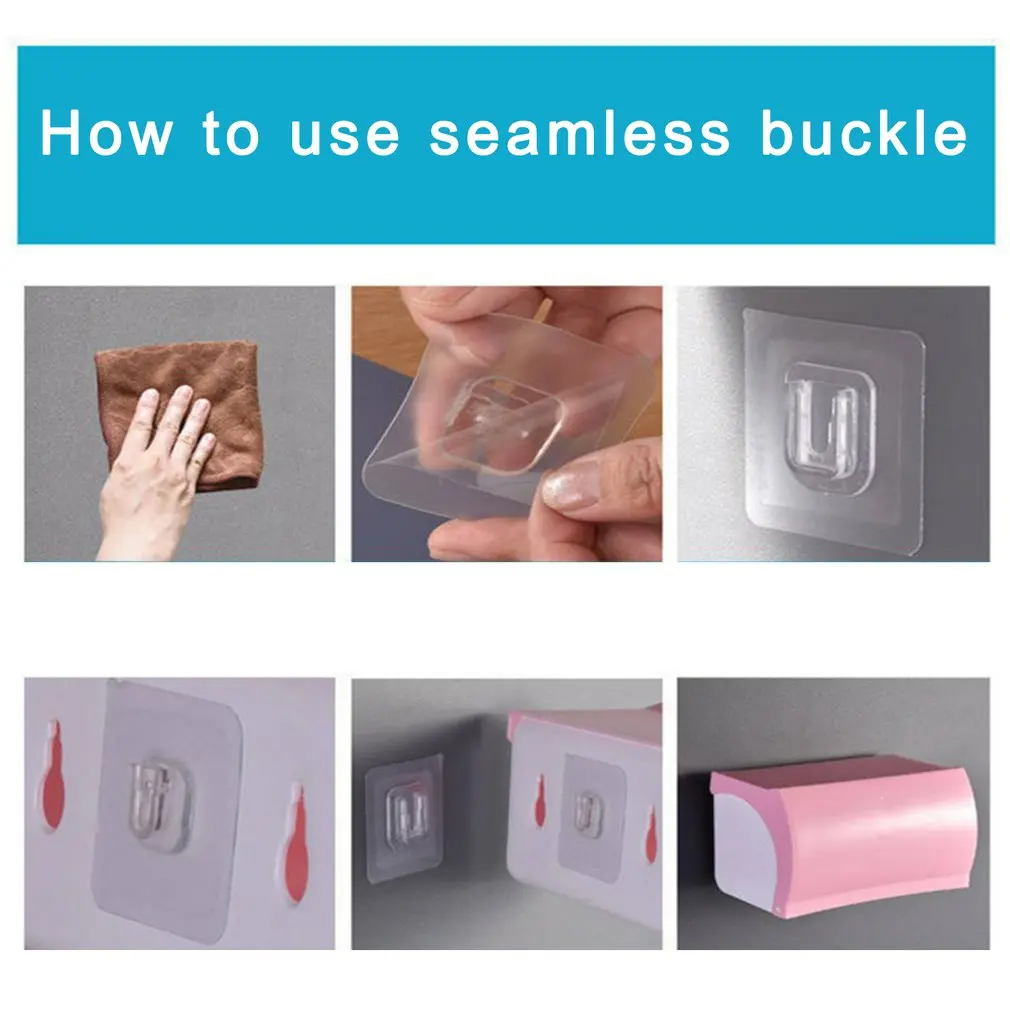 How to use seamless buckle