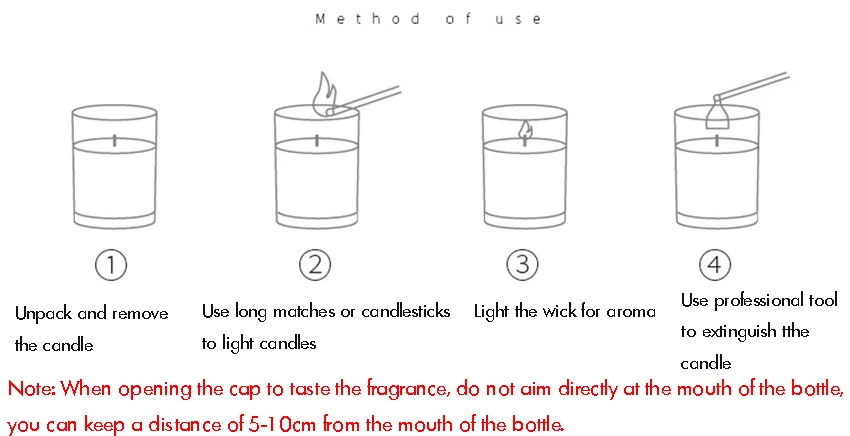 Method of use

①

Unpack and remove the candle

②

Use long matches or candlesticks to light candles

③

Light the wick for aroma

④

Use professional tool to extinguish tthe candle

Note: When opening the cap to taste the fragrance, do not aim directly at the mouth of the bottle, you can keep a distance of 5-10cm from the mouth of the bottle.