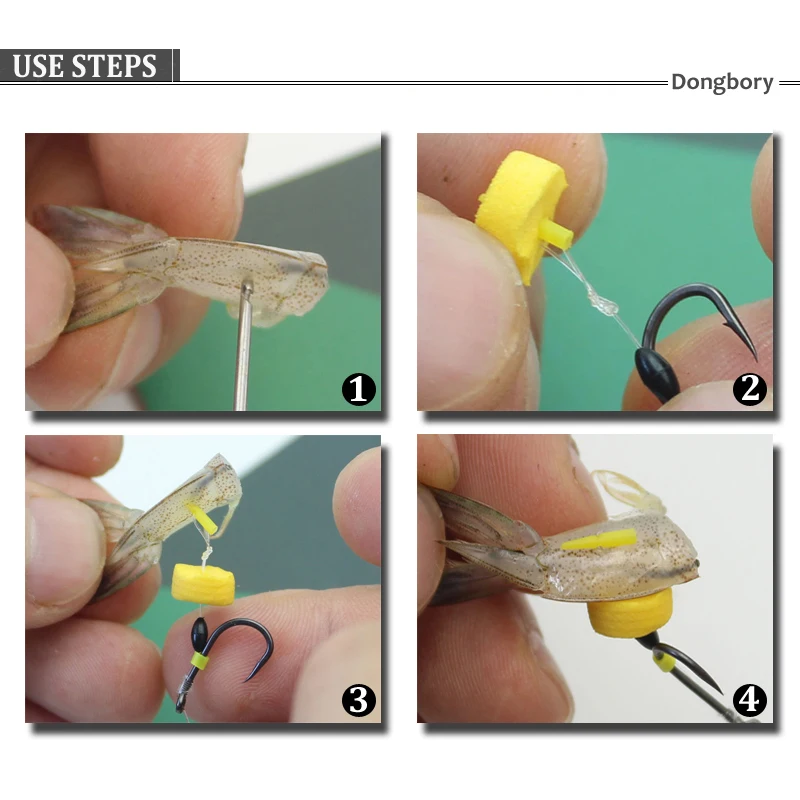 USE STEPS

Dongbory

1

2

3

4