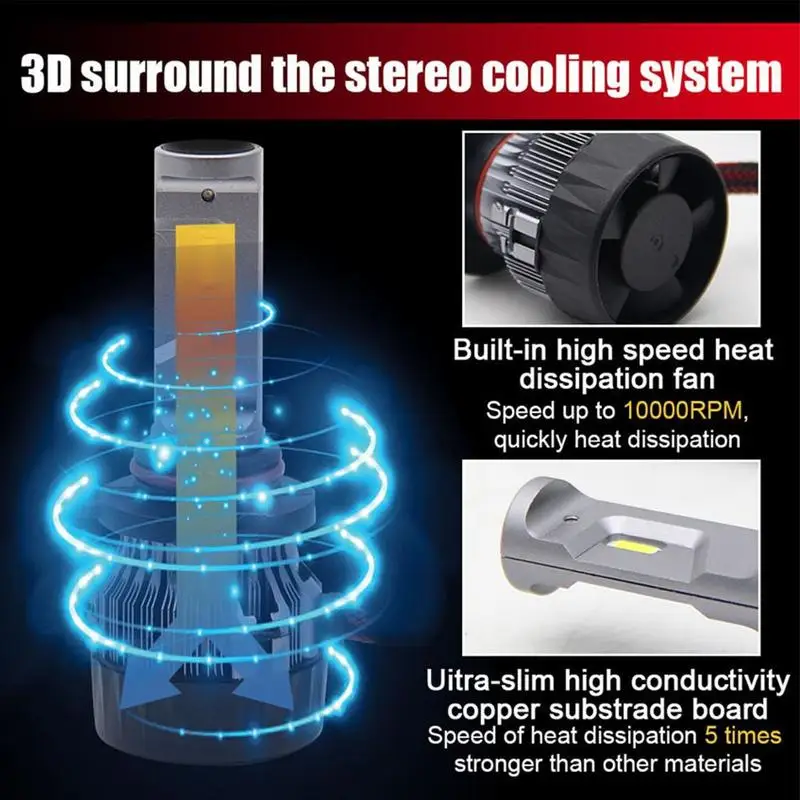 3D surround the stereo cooling system

Built-in high speed heat dissipation fan
Speed up to 10000RPM, quickly heat dissipation

Uitra-slim high conductivity copper substrade board
Speed of heat dissipation 5 times stronger than other materials