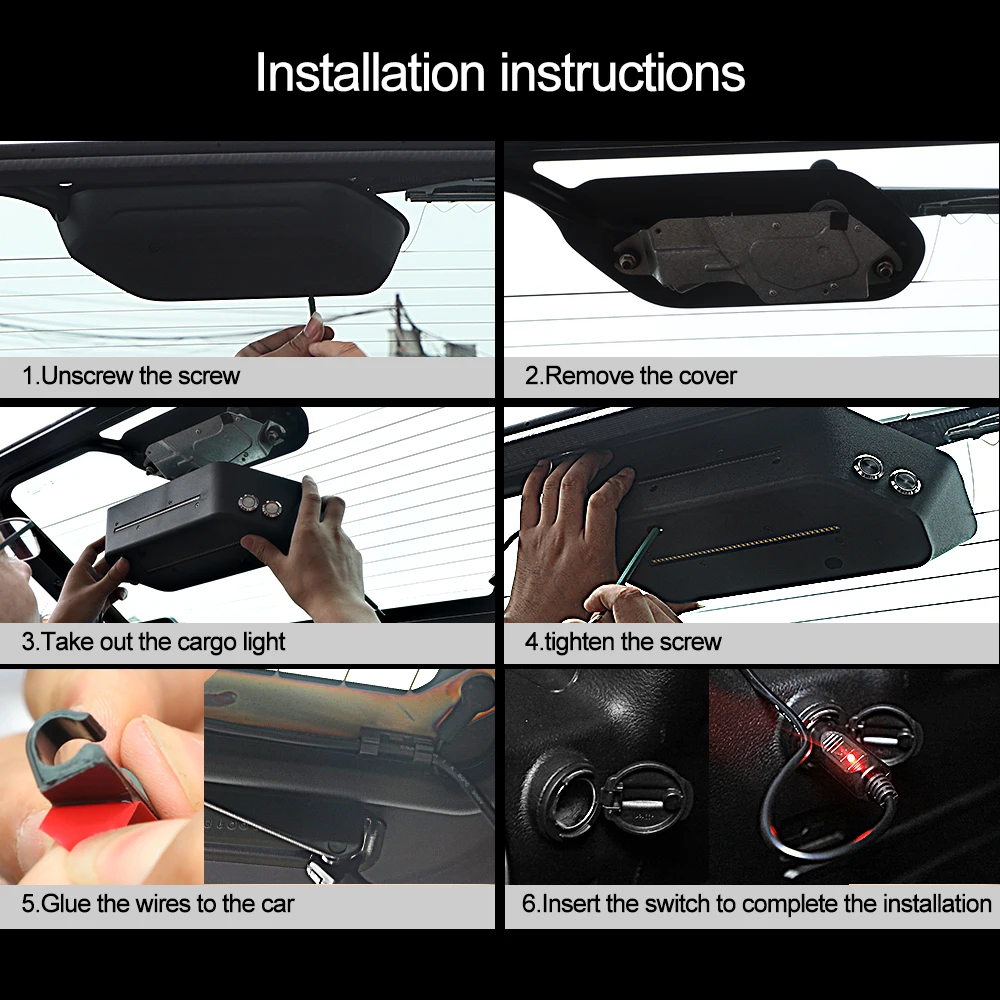 Installation instructions

1.Unscrew the screw

2.Remove the cover

3.Take out the cargo light

4.tighten the screw

5.Glue the wires to the car

6.Insert the switch to complete the installation