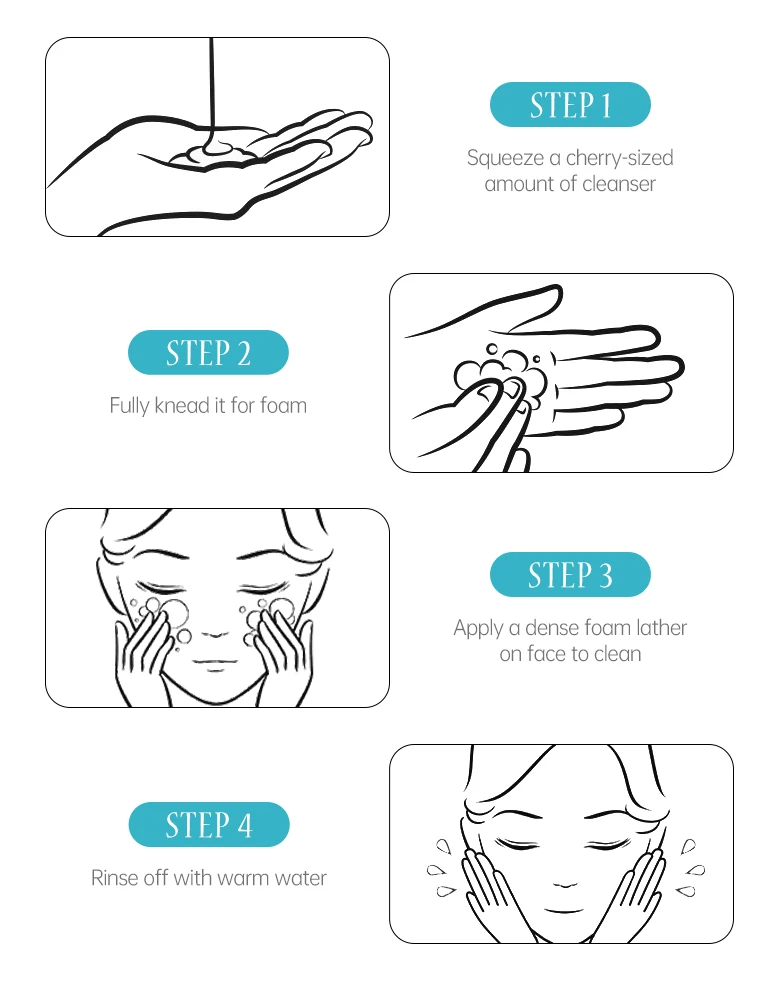 STEP 1

Squeeze a cherry-sized amount of cleanser

STEP 2

Fully knead it for foam

STEP 3

Apply a dense foam lather on face to clean

STEP 4

Rinse off with warm water