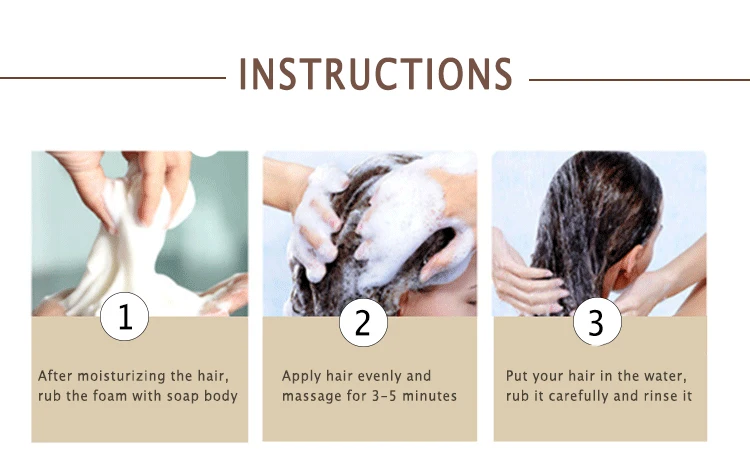 INSTRUCTIONS

1

After moisturizing the hair, rub the foam with soap body

2

Apply hair evenly and massage for 3-5 minutes

3

Put your hair in the water, rub it carefully and rinse it