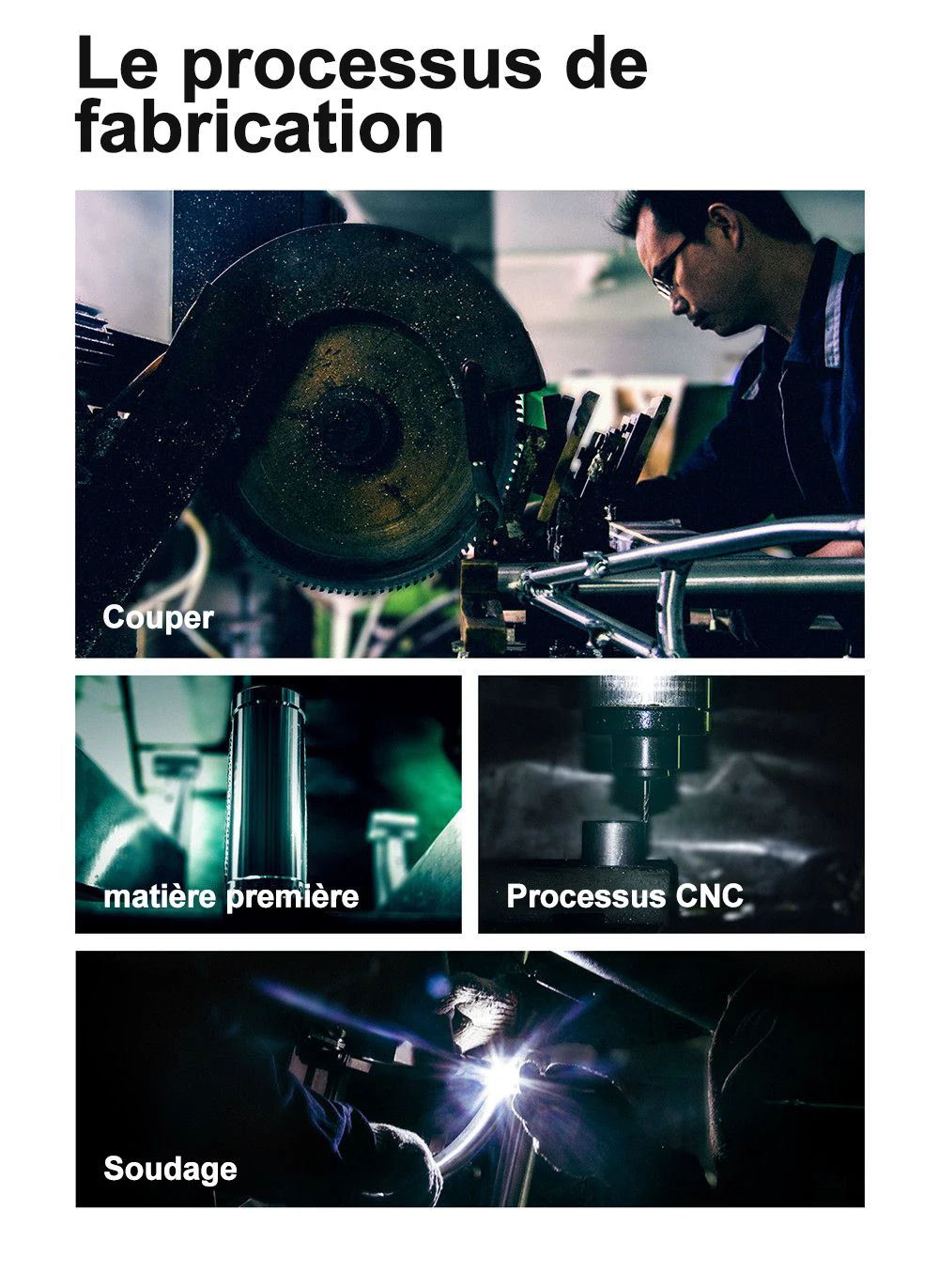 Le processus de fabrication

Couper

matière première

Processus CNC

Soudage