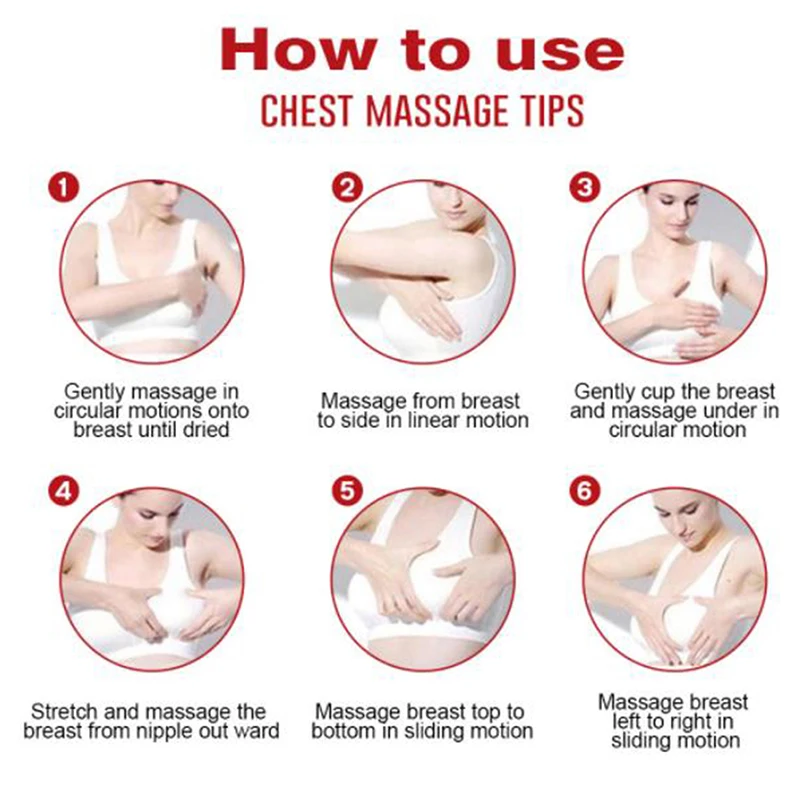 How to use
CHEST MASSAGE TIPS

1
Gently massage in circular motions onto breast until dried

2
Massage from breast to side in linear motion

3
Gently cup the breast and massage under in circular motion

4
Stretch and massage the breast from nipple out ward

5
Massage breast top to bottom in sliding motion

6
Massage breast left to right in sliding motion