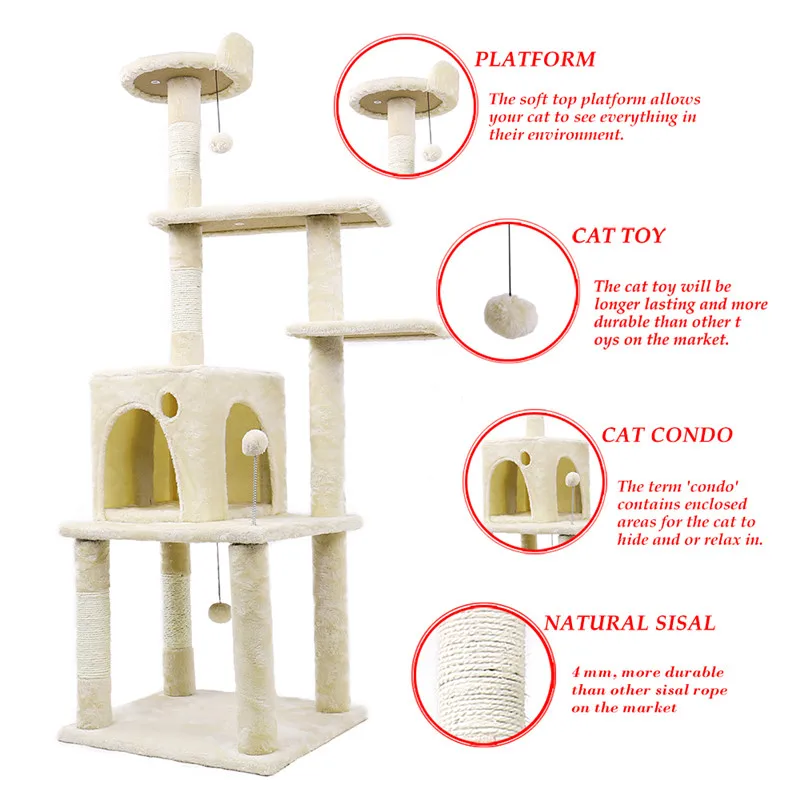 PLATFORM

The soft top platform allows your cat to see everything in their environment.

CAT TOY

The cat toy will be longer lasting and more durable than other t oys on the market.

CAT CONDO

The term 'condo' contains enclosed areas for the cat to hide and or relax in.

NATURAL SISAL

4 mm, more durable than other sisal rope on the market