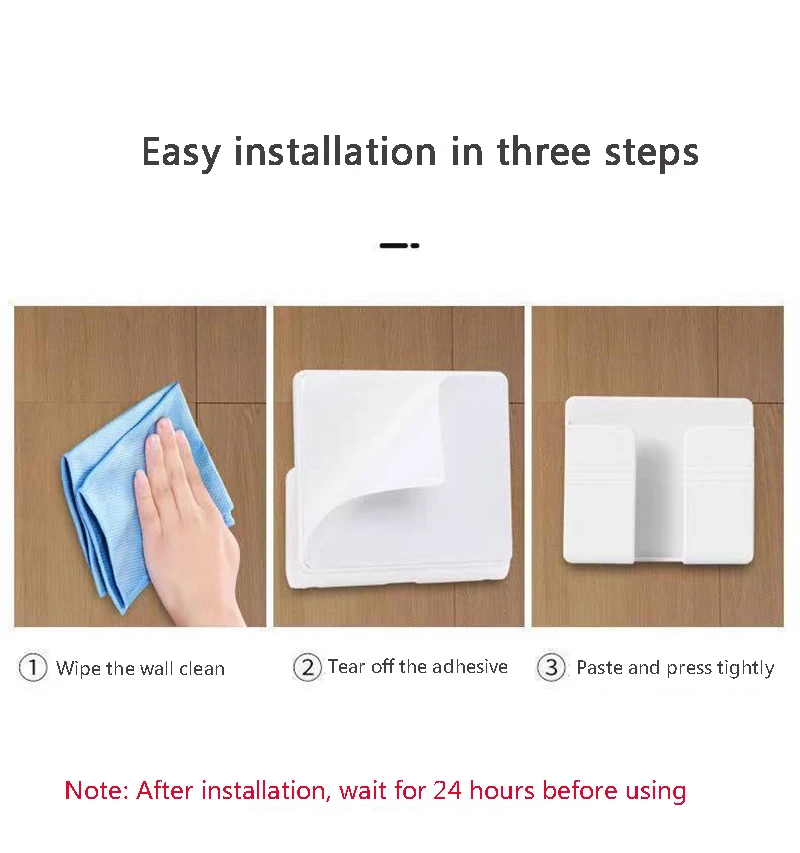 Easy installation in three steps

① Wipe the wall clean

② Tear off the adhesive

③ Paste and press tightly

Note: After installation, wait for 24 hours before using