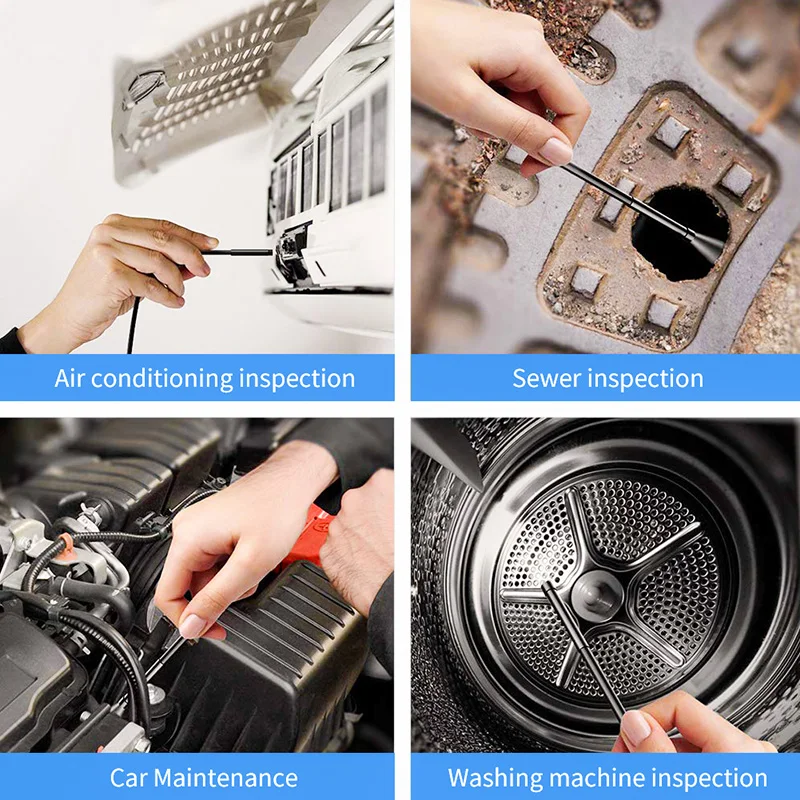 Air conditioning inspection

Sewer inspection

Car Maintenance

Washing machine inspection