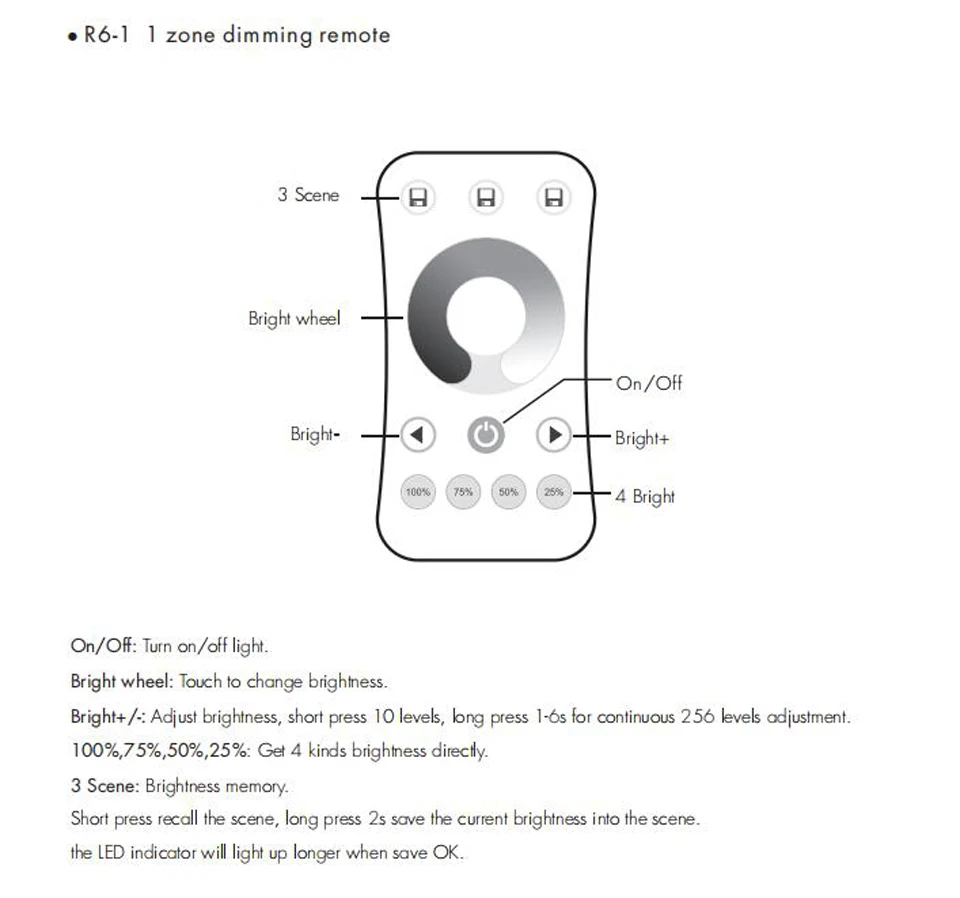 • R6-1 1 zone dimming remote

3 Scene

Bright wheel

On/Off

Bright-

Bright+

100%

75%

50%

25%

4 Bright

On/Off: Turn on/off light.

Bright wheel: Touch to change brightness.

Bright+/-: Adjust brightness, short press 10 levels, long press 1-6s for continuous 256 levels adjustment.

100%,75%,50%,25%: Get 4 kinds brightness directly.

3 Scene: Brightness memory.
Short press recall the scene, long press 2s save the current brightness into the scene.
the LED indicator will light up longer when save OK.