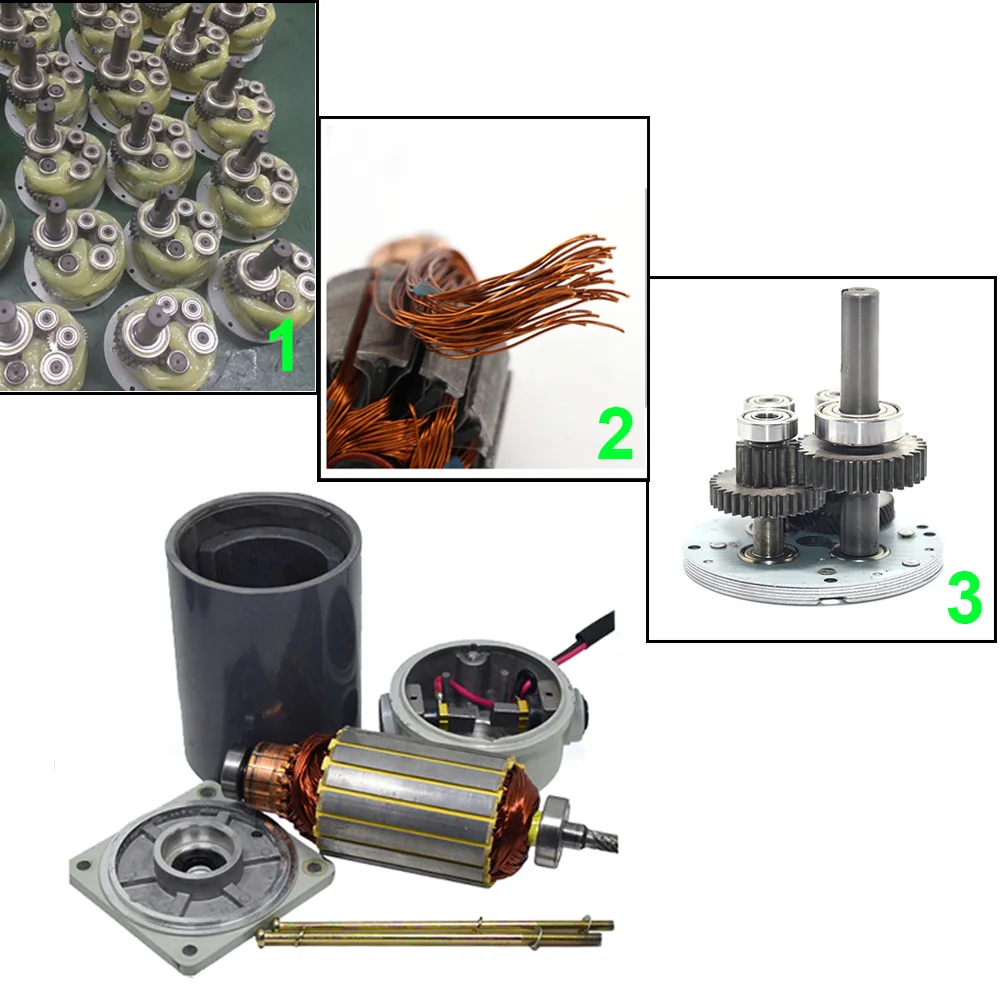 1

2

3