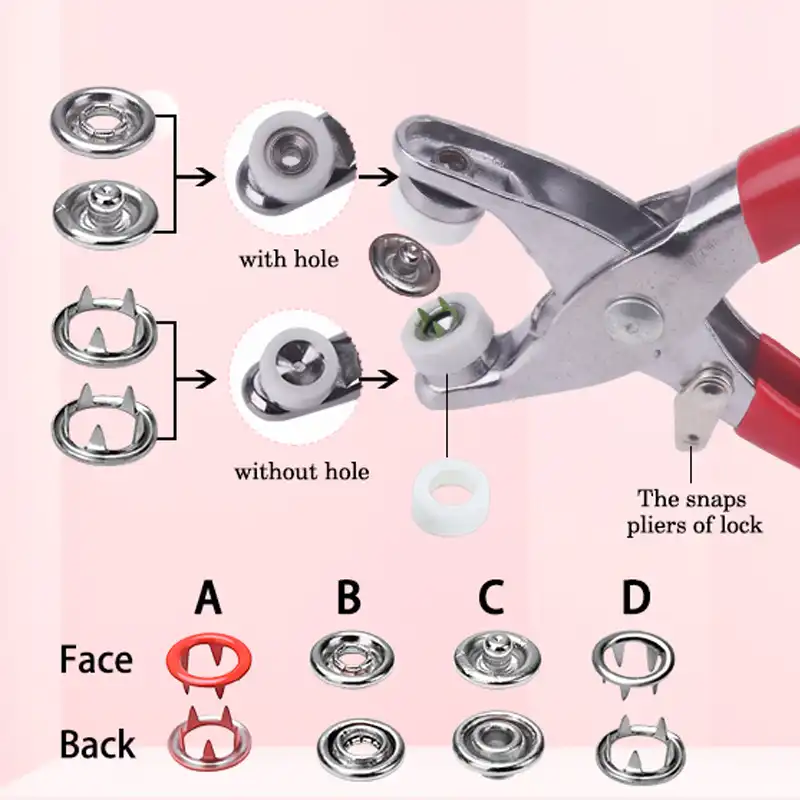 with hole

without hole

The snaps pliers of lock

A B C D

Face

Back