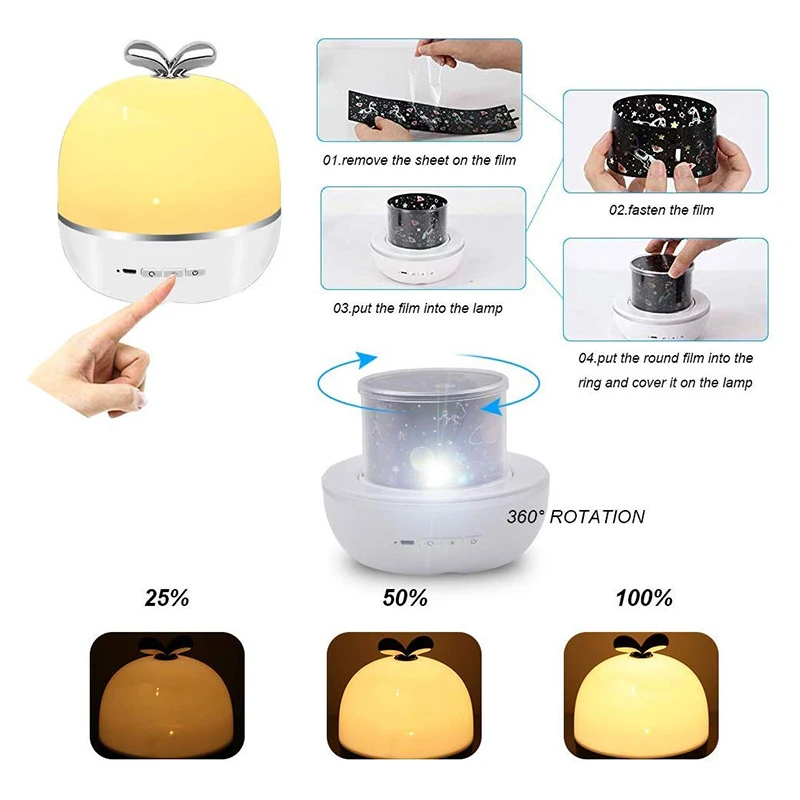 01.remove the sheet on the film

02.fasten the film

03.put the film into the lamp

04.put the round film into the ring and cover it on the lamp

360° ROTATION

25%

50%

100%